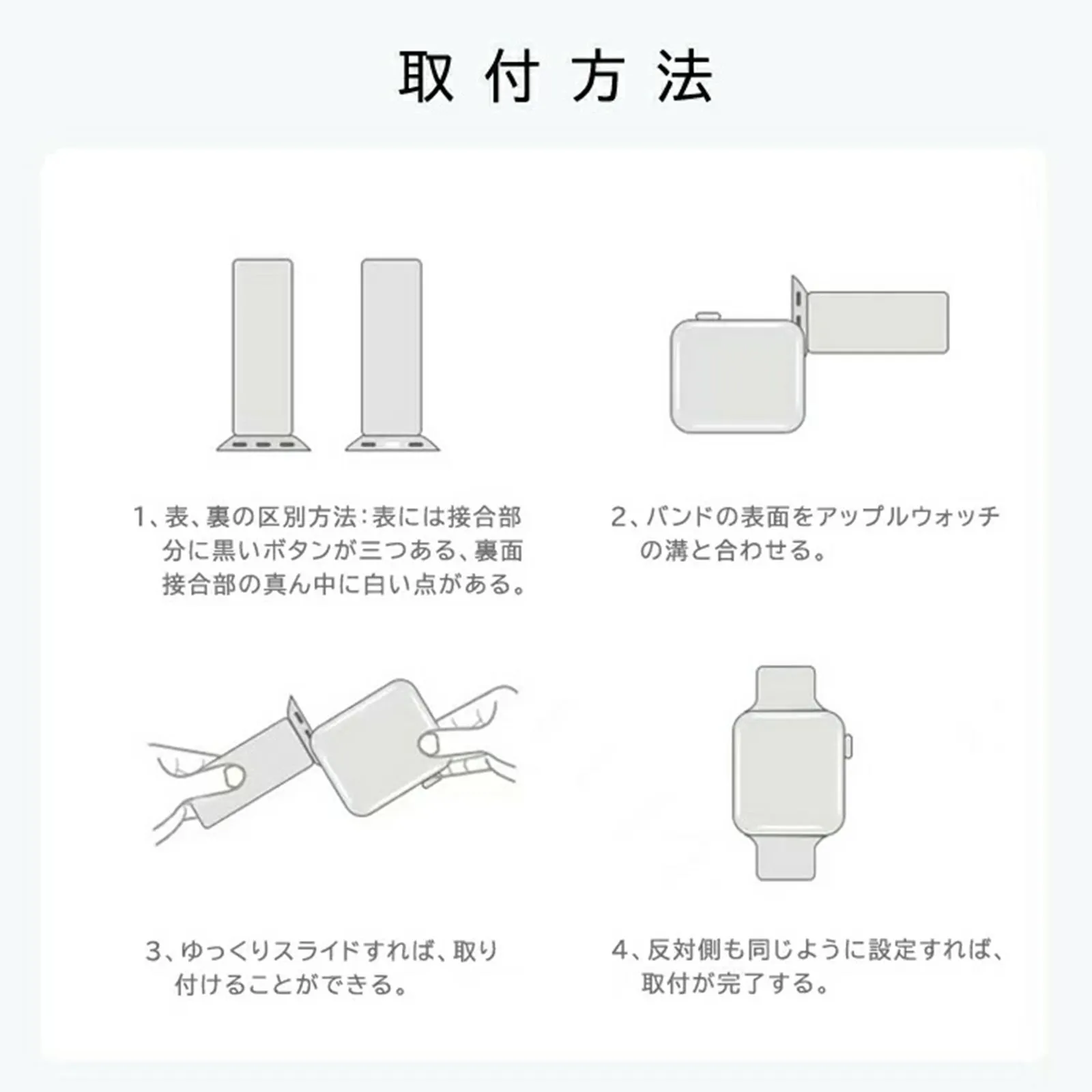 取付方法

1、表、裏の区別方法：表には接合部分に黒いボタンが三つある、裏面接合部の真ん中に白い点がある。

2、バンドの表面をアップルウォッチの溝と合わせる。

3、ゆっくりスライドすれば、取り付けることができる。

4、反対側も同じように設定すれば、取付が完了する。