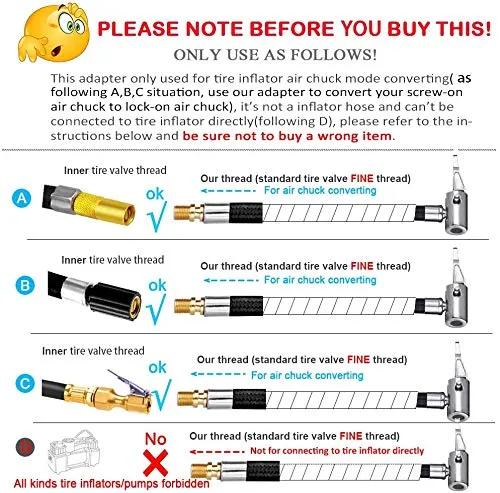 PLEASE NOTE BEFORE YOU BUY THIS!
ONLY USE AS FOLLOWS!

This adapter only used for tire inflator air chuck mode converting( as following A,B,C situation, use our adapter to convert your screw-on air chuck to lock-on air chuck), it's not a inflator hose and can't be connected to tire inflator directly(following D), please refer to the instructions below and be sure not to buy a wrong item.

A
Inner tire valve thread
ok
√
Our thread (standard tire valve FINE thread)
For air chuck converting

B
Inner tire valve thread
ok
√
Our thread (standard tire valve FINE thread)
For air chuck converting

C
Inner tire valve thread
ok
√
Our thread (standard tire valve FINE thread)
For air chuck converting

D
No
All kinds tire inflators/pumps forbidden
Our thread (standard tire valve FINE thread)
Not for connecting to tire inflator directly