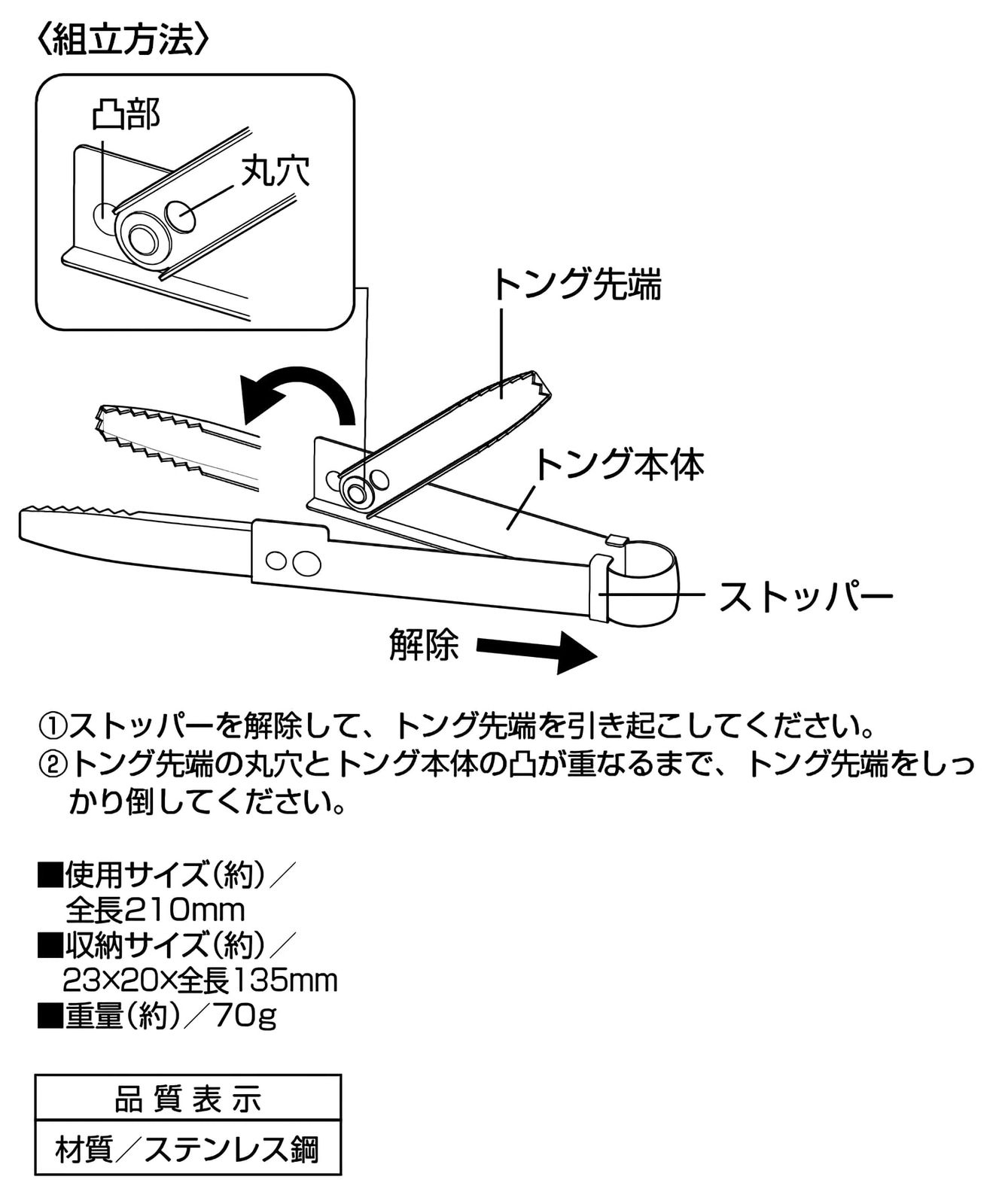 〈組立方法〉

凸部

丸穴

トング先端

トング本体

ストッパー

解除

①ストッパーを解除して、トング先端を引き起こしてください。
②トング先端の丸穴とトング本体の凸が重なるまで、トング先端をしっかり倒してください。

■使用サイズ(約)／
全長210mm
■収納サイズ(約)／
23×20×全長135mm
■重量(約)／70g

| 品質表示 |
|---|
| 材質／ステンレス鋼 |