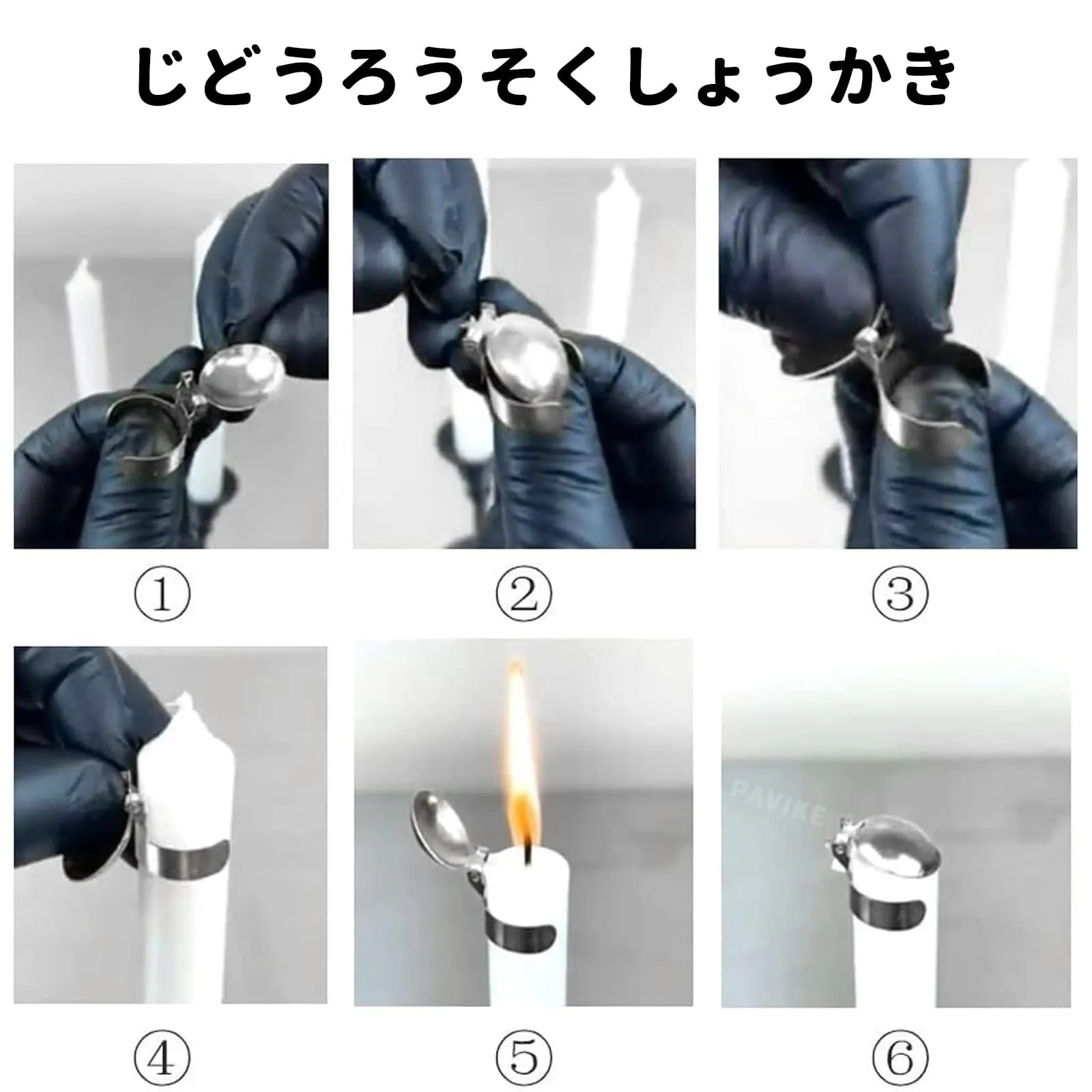 じどうろうそくしょうかき

①

②

③

④

⑤

PAVIKE

⑥