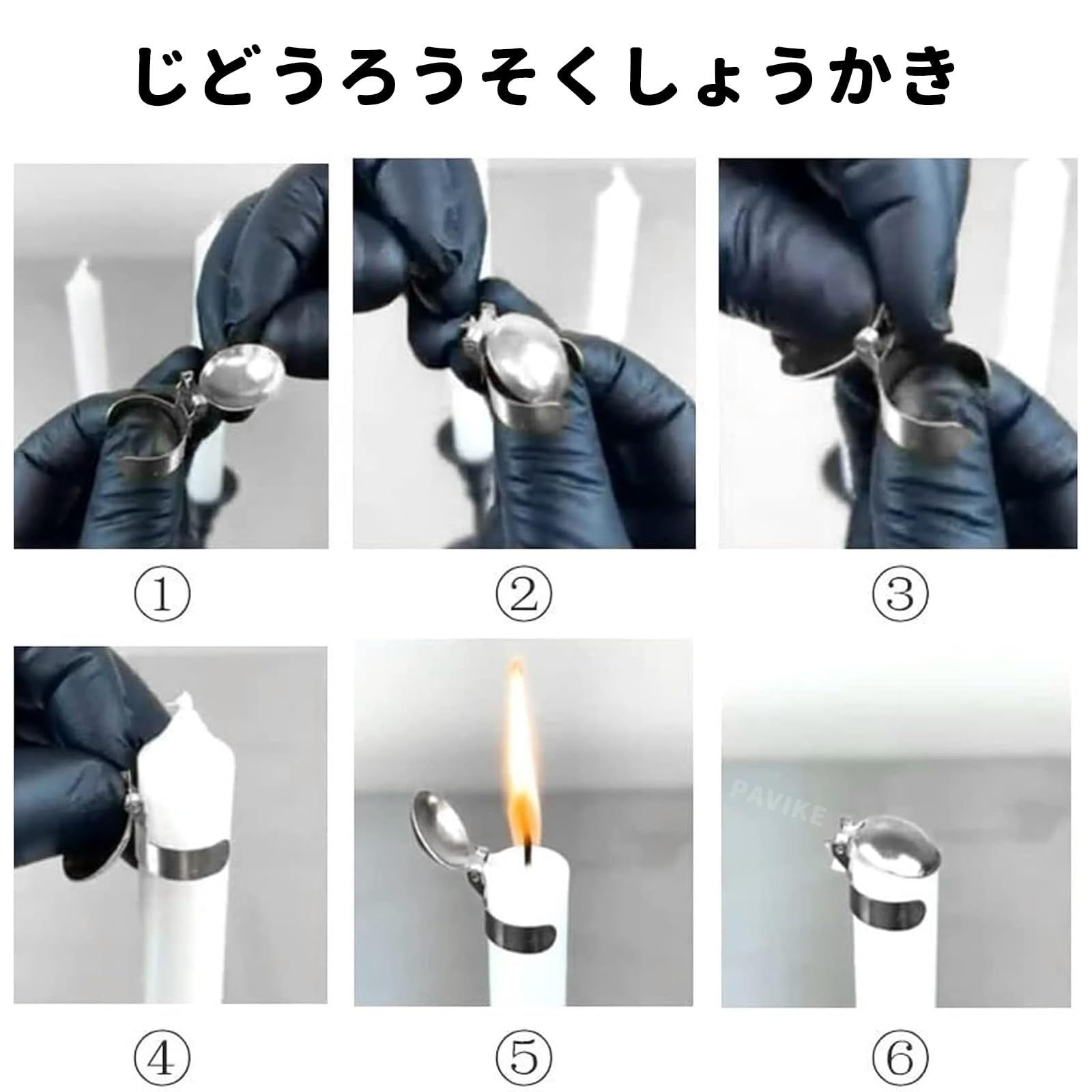 じどうろうそくしょうかき

①

②

③

④

⑤

PAVIKE

⑥