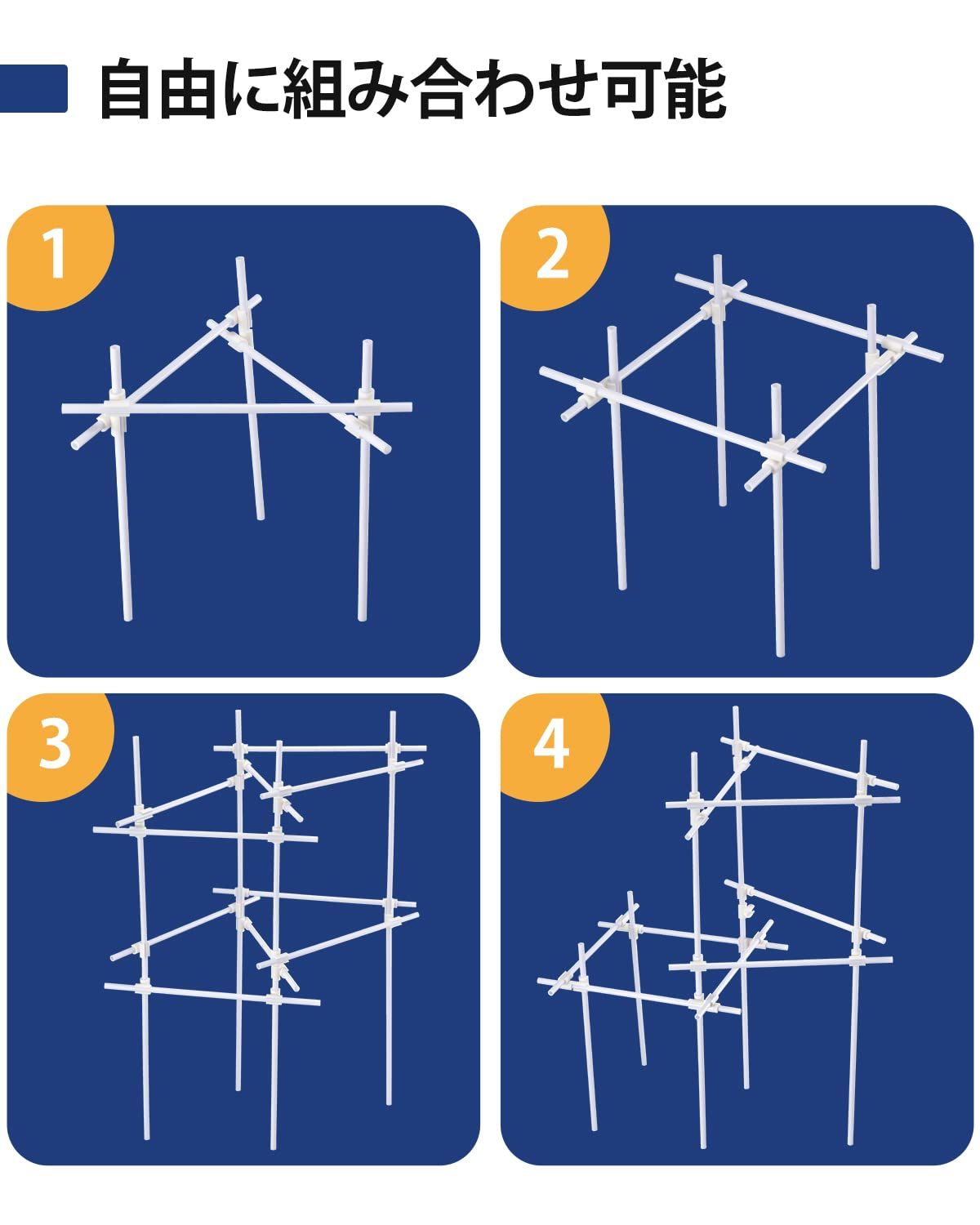 自由に組み合わせ可能

1

2

3

4