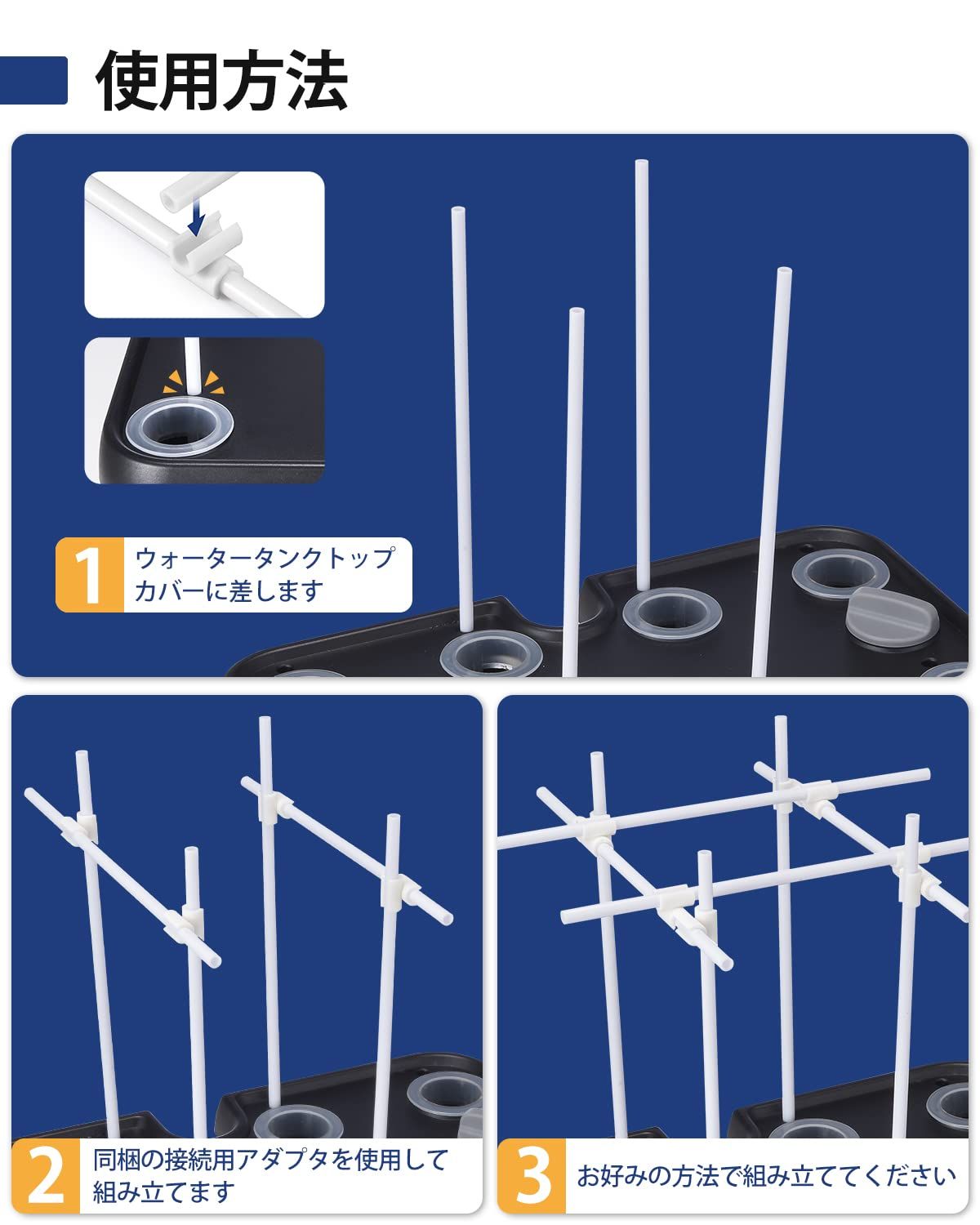 使用方法

1 ウォータータンクトップカバーに差します

2 同梱の接続用アダプタを使用して組み立てます

3 お好みの方法で組み立ててください