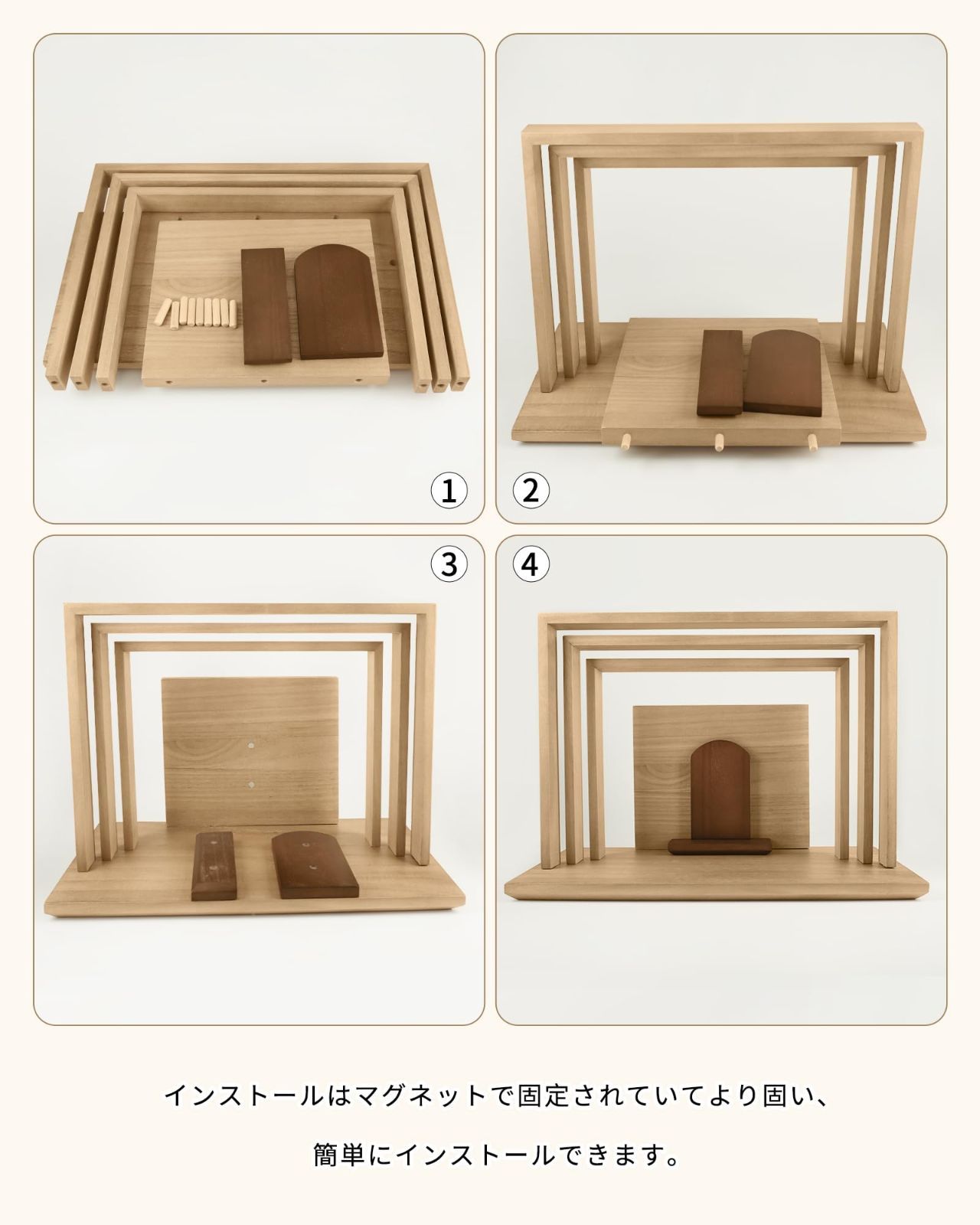 ①

②

③

④

インストールはマグネットで固定されていてより固い、

簡単にインストールできます。