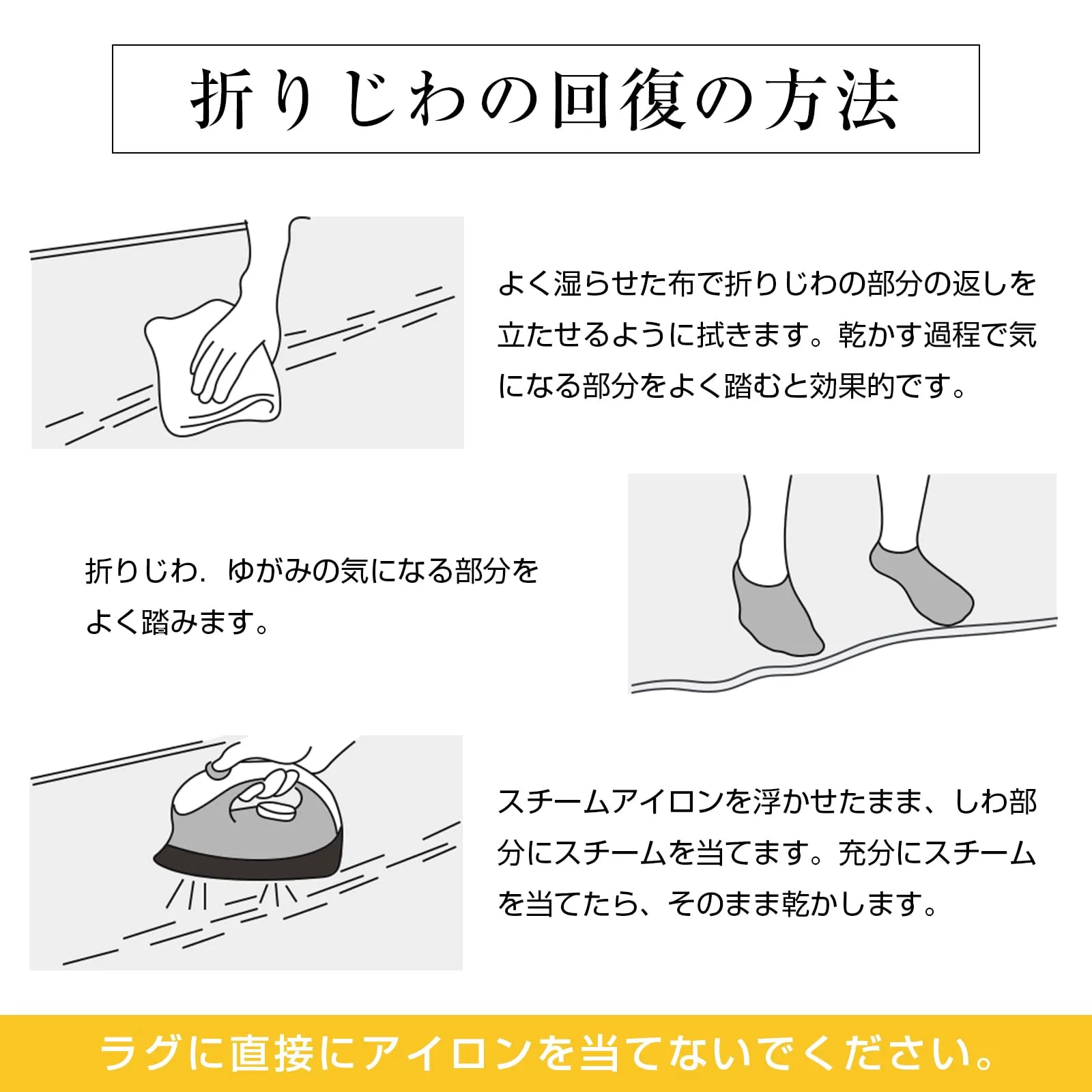 折りじわの回復の方法

よく湿らせた布で折りじわの部分の返しを立たせるように拭きます。乾かす過程で気になる部分をよく踏むと効果的です。

折りじわ．ゆがみの気になる部分をよく踏みます。

スチームアイロンを浮かせたまま、しわ部分にスチームを当てます。充分にスチームを当てたら、そのまま乾かします。

ラグに直接にアイロンを当てないでください。