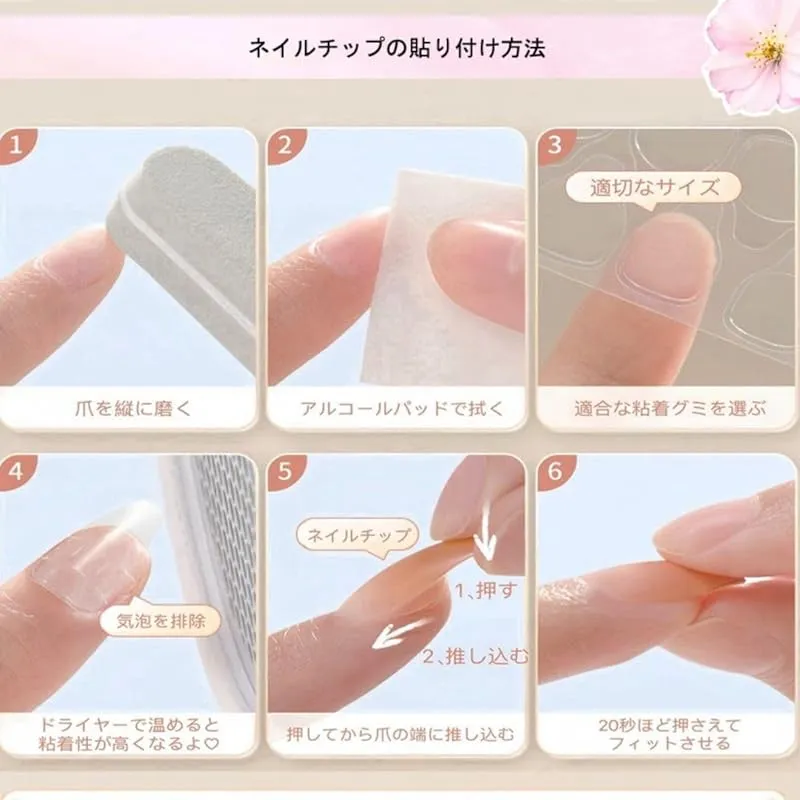 ネイルチップの貼り付け方法

1
爪を縦に磨く

2
アルコールパッドで拭く

3
適切なサイズ
適合な粘着グミを選ぶ

4
気泡を排除
ドライヤーで温めると粘着性が高くなるよ♡

5
ネイルチップ
1、押す
2、推し込む
押してから爪の端に推し込む

6
20秒ほど押さえてフィットさせる