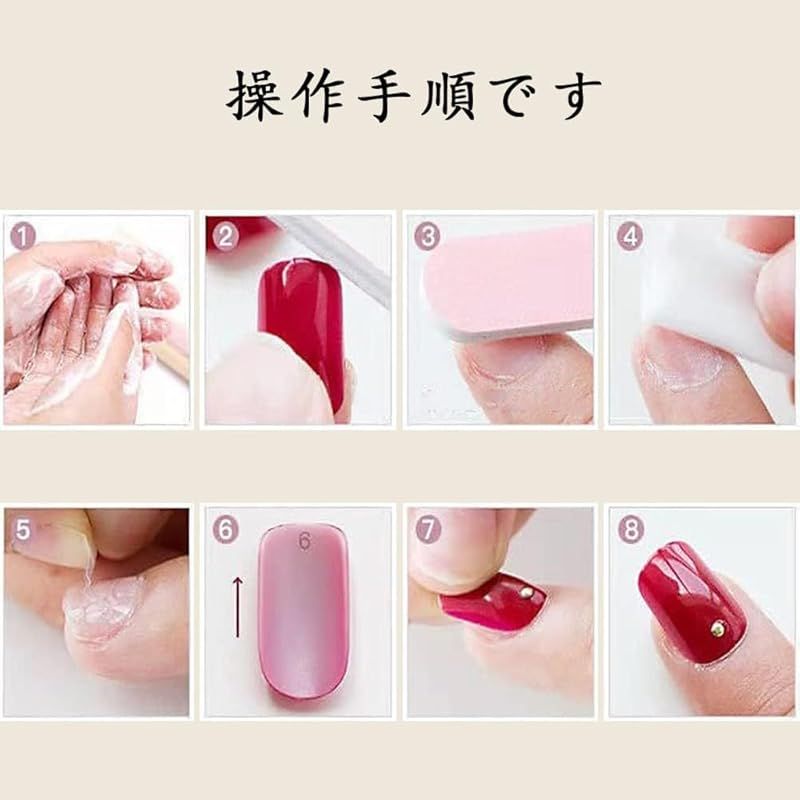 操作手順です

1

2

3

4

5

6

6

7

8