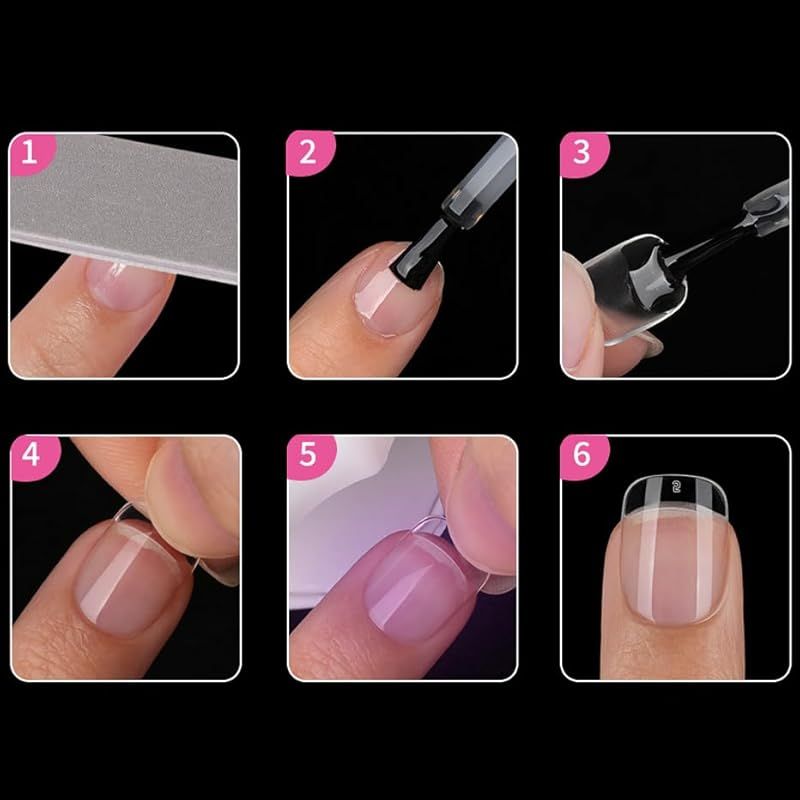 1

2

3

4

5

6

2