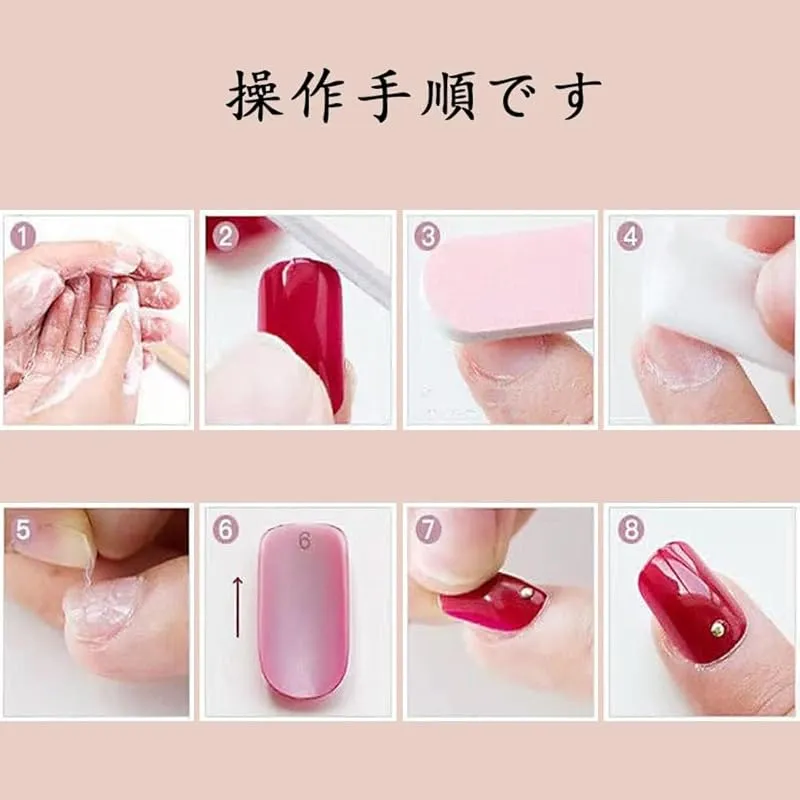 操作手順です

1
2
3
4
5
6
6
7
8