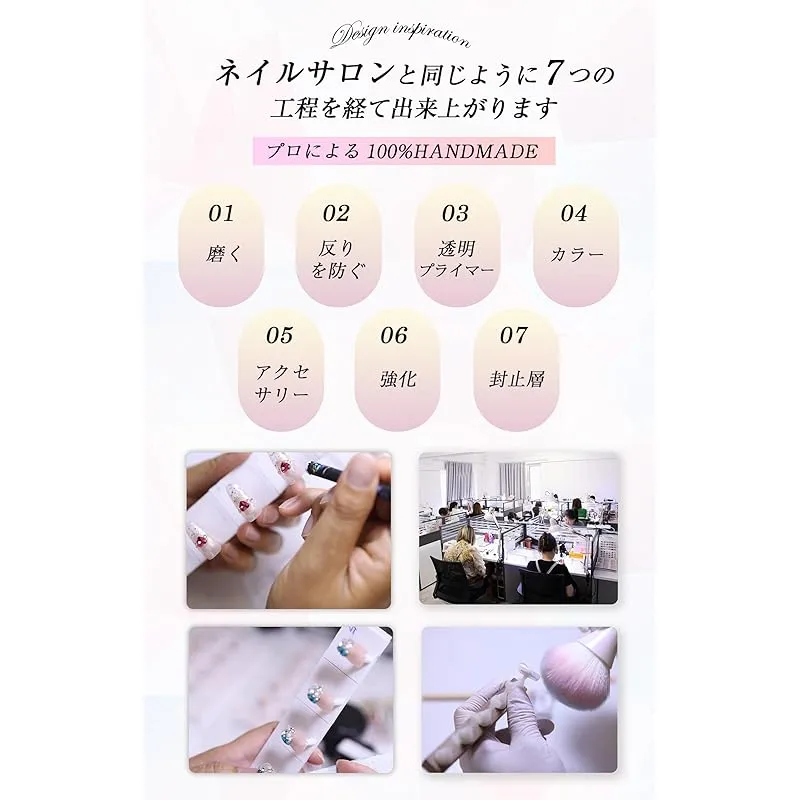 Design inspiration

ネイルサロンと同じように7つの工程を経て出来上がります

プロによる 100%HANDMADE

01
磨く

02
反りを防ぐ

03
透明プライマー

04
カラー

05
アクセサリー

06
強化

07
封止層