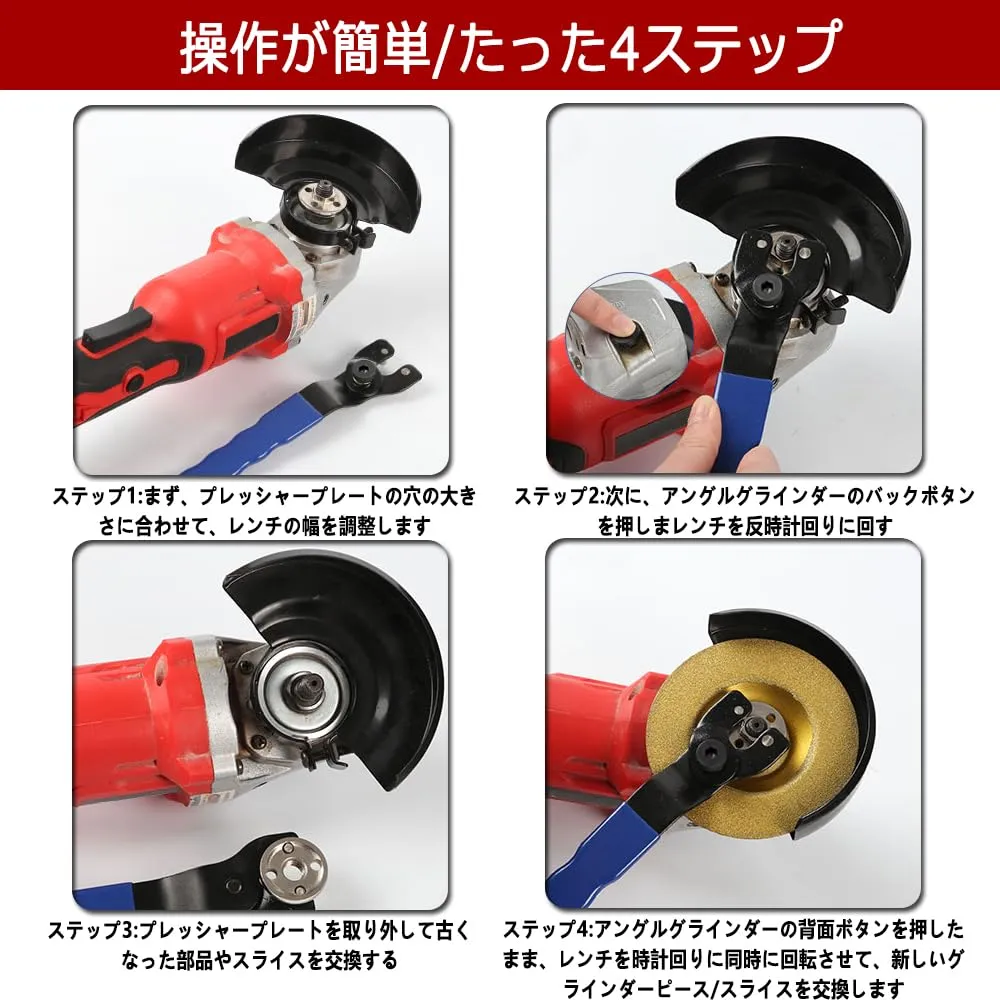 操作が簡単/たった4ステップ

ステップ1:まず、プレッシャープレートの穴の大きさに合わせて、レンチの幅を調整します

ステップ2:次に、アングルグラインダーのバックボタンを押しまレンチを反時計回りに回す

ステップ3:プレッシャープレートを取り外して古くなった部品やスライスを交換する

ステップ4:アングルグラインダーの背面ボタンを押したまま、レンチを時計回りに同時に回転させて、新しいグラインダーピース/スライスを交換します