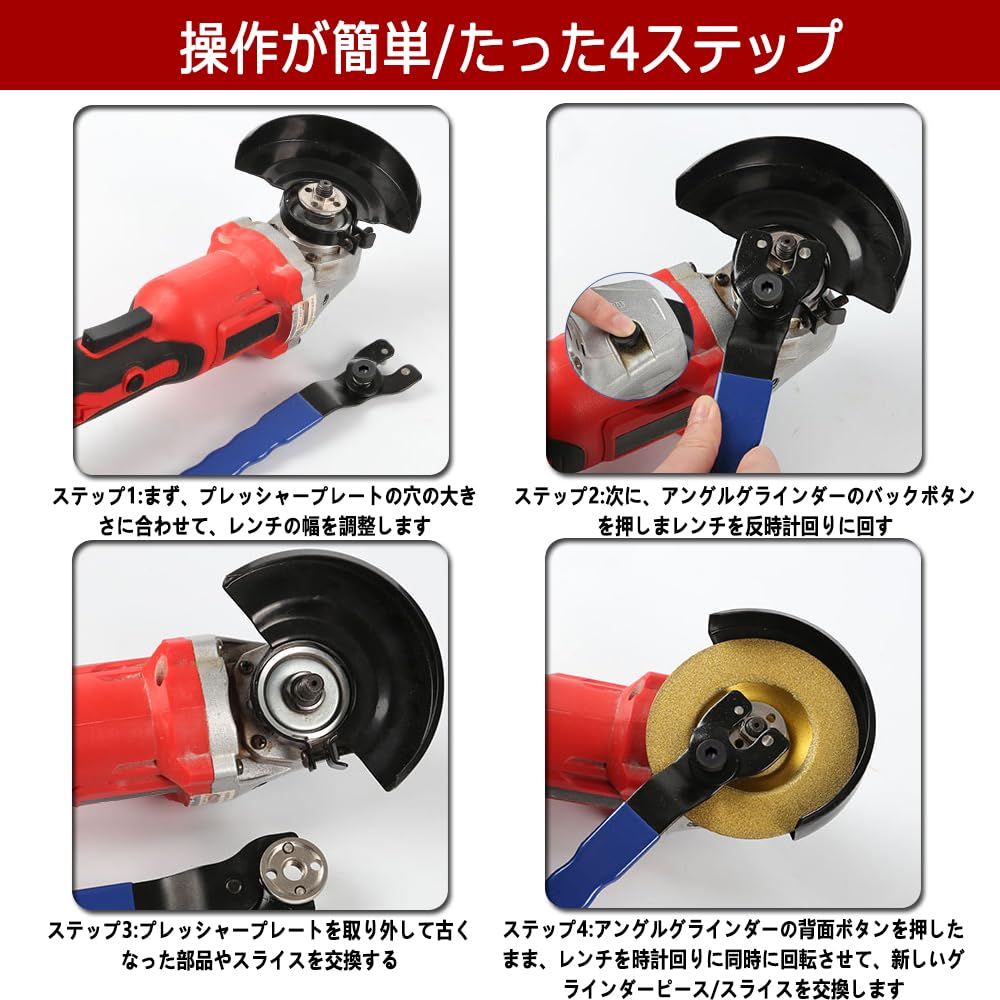 操作が簡単/たった4ステップ

ステップ1:まず、プレッシャープレートの穴の大きさに合わせて、レンチの幅を調整します

ステップ2:次に、アングルグラインダーのバックボタンを押しまレンチを反時計回りに回す

ステップ3:プレッシャープレートを取り外して古くなった部品やスライスを交換する

ステップ4:アングルグラインダーの背面ボタンを押したまま、レンチを時計回りに同時に回転させて、新しいグラインダーピース/スライスを交換します