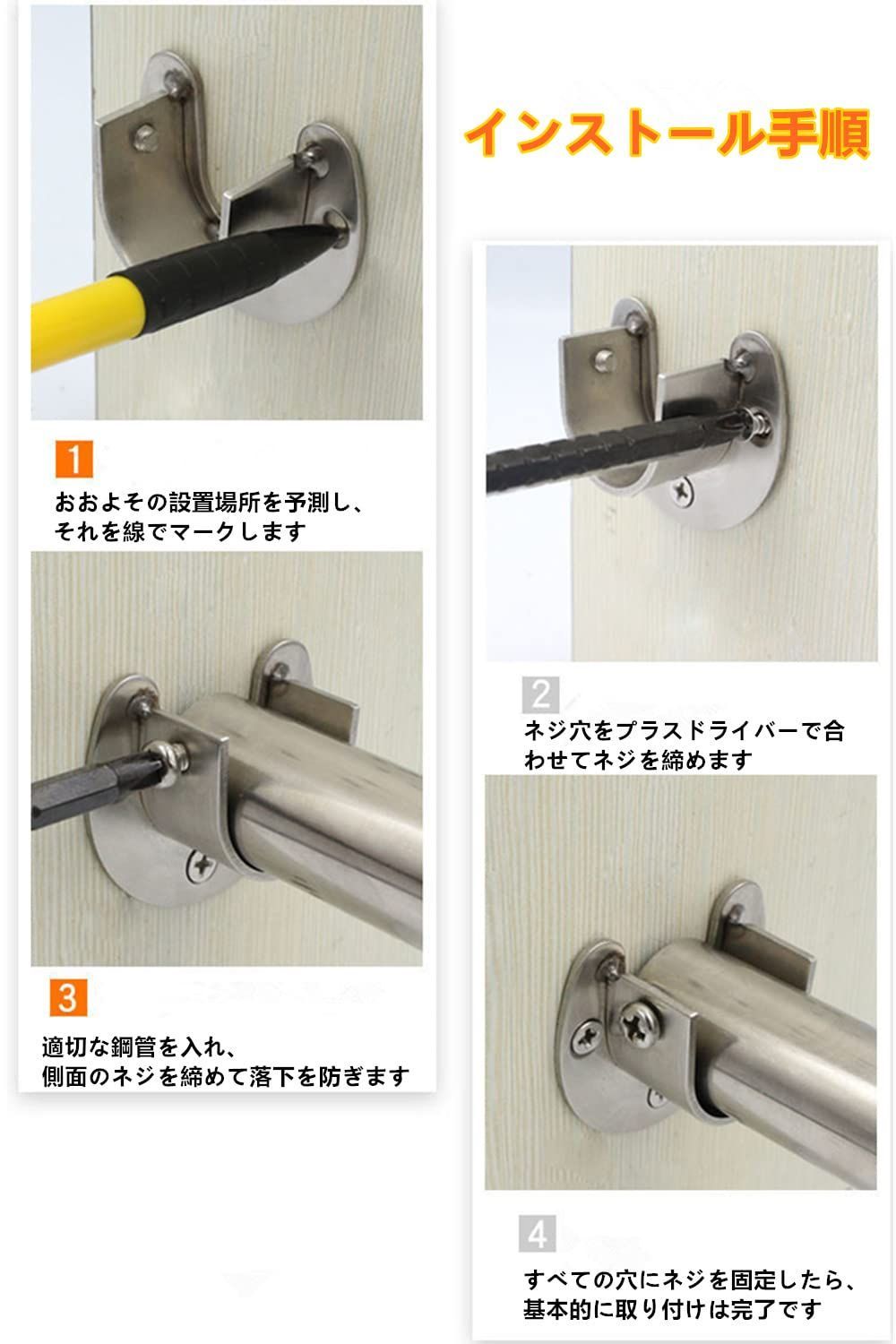 インストール手順

1

おおよその設置場所を予測し、それを線でマークします

2

ネジ穴をプラスドライバーで合わせてネジを締めます

3

適切な鋼管を入れ、側面のネジを締めて落下を防ぎます

4

すべての穴にネジを固定したら、基本的に取り付けは完了です