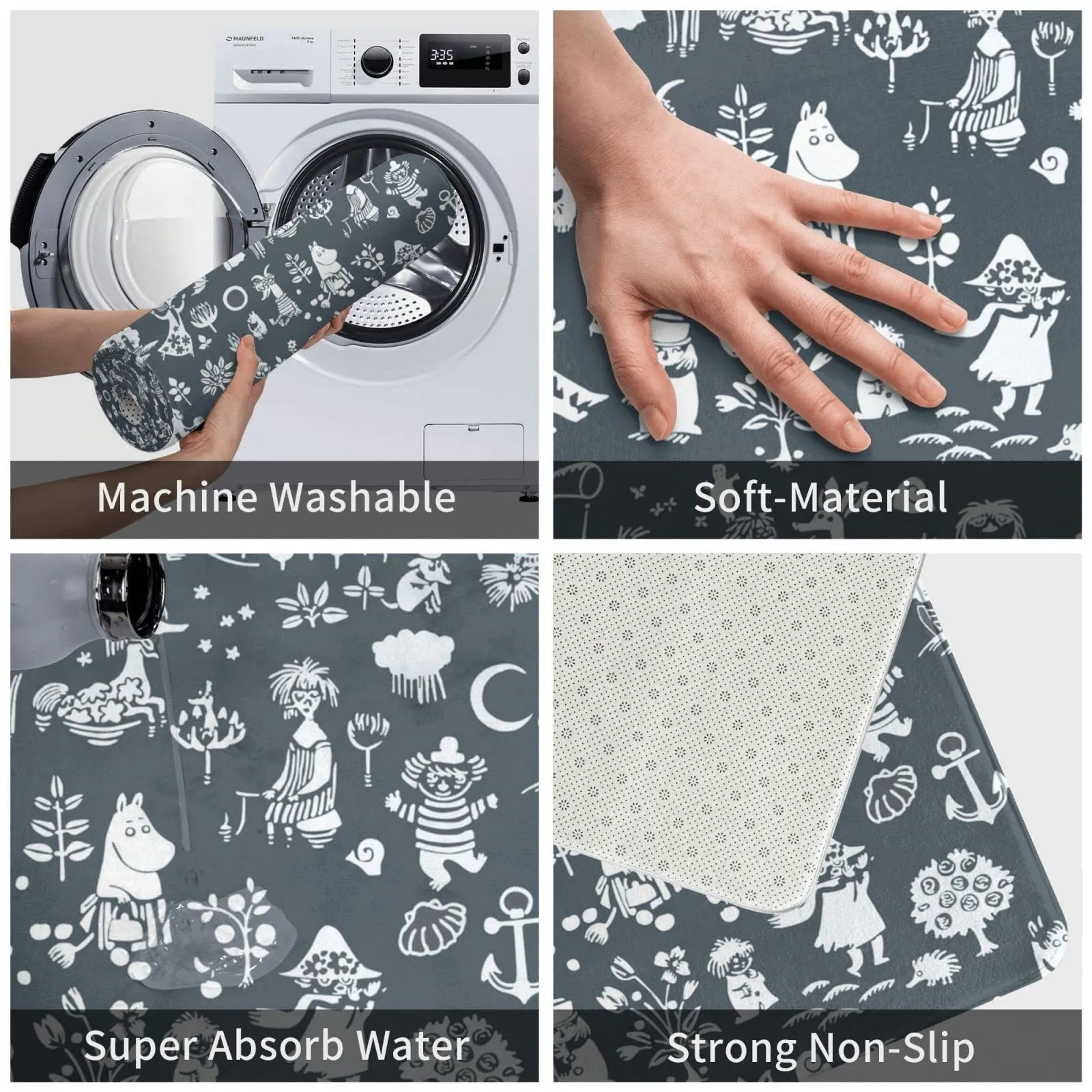 MAUNFELD

3:35

Machine Washable

Soft-Material

Super Absorb Water

Strong Non-Slip