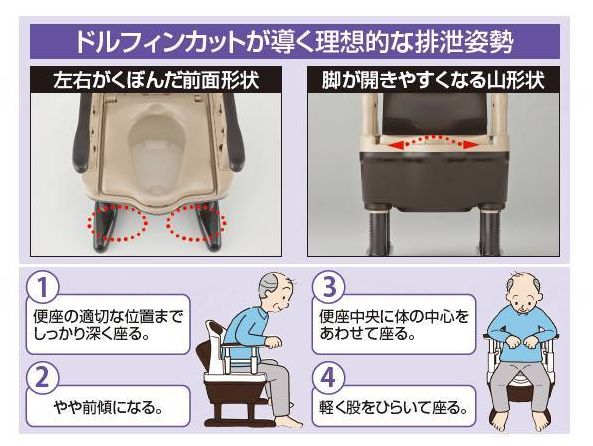 ドルフィンカットが導く理想的な排泄姿勢

左右がくぼんだ前面形状

脚が開きやすくなる山形状

1
便座の適切な位置までしっかり深く座る。

2
やや前傾になる。

3
便座中央に体の中心をあわせて座る。

4
軽く股をひらいて座る。