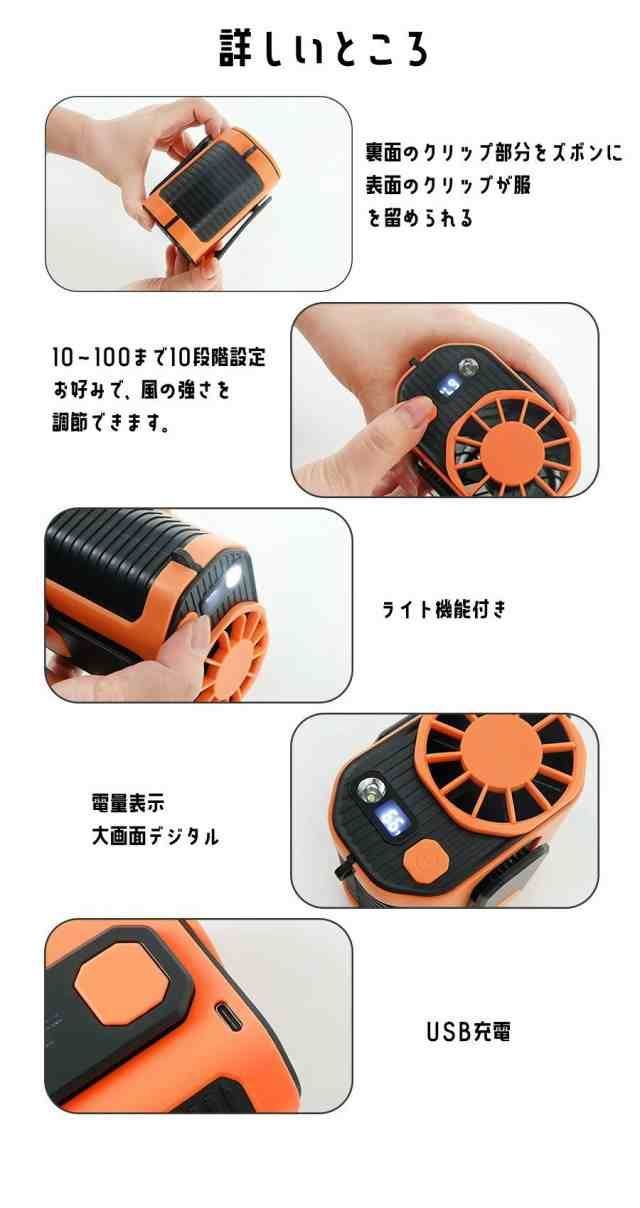 詳しいところ

裏面のクリップ部分をズボンに
表面のクリップが服
を留められる

10~100まで10段階設定
お好みで、風の強さを
調節できます。

ライト機能付き

電量表示
大画面デジタル

USB充電