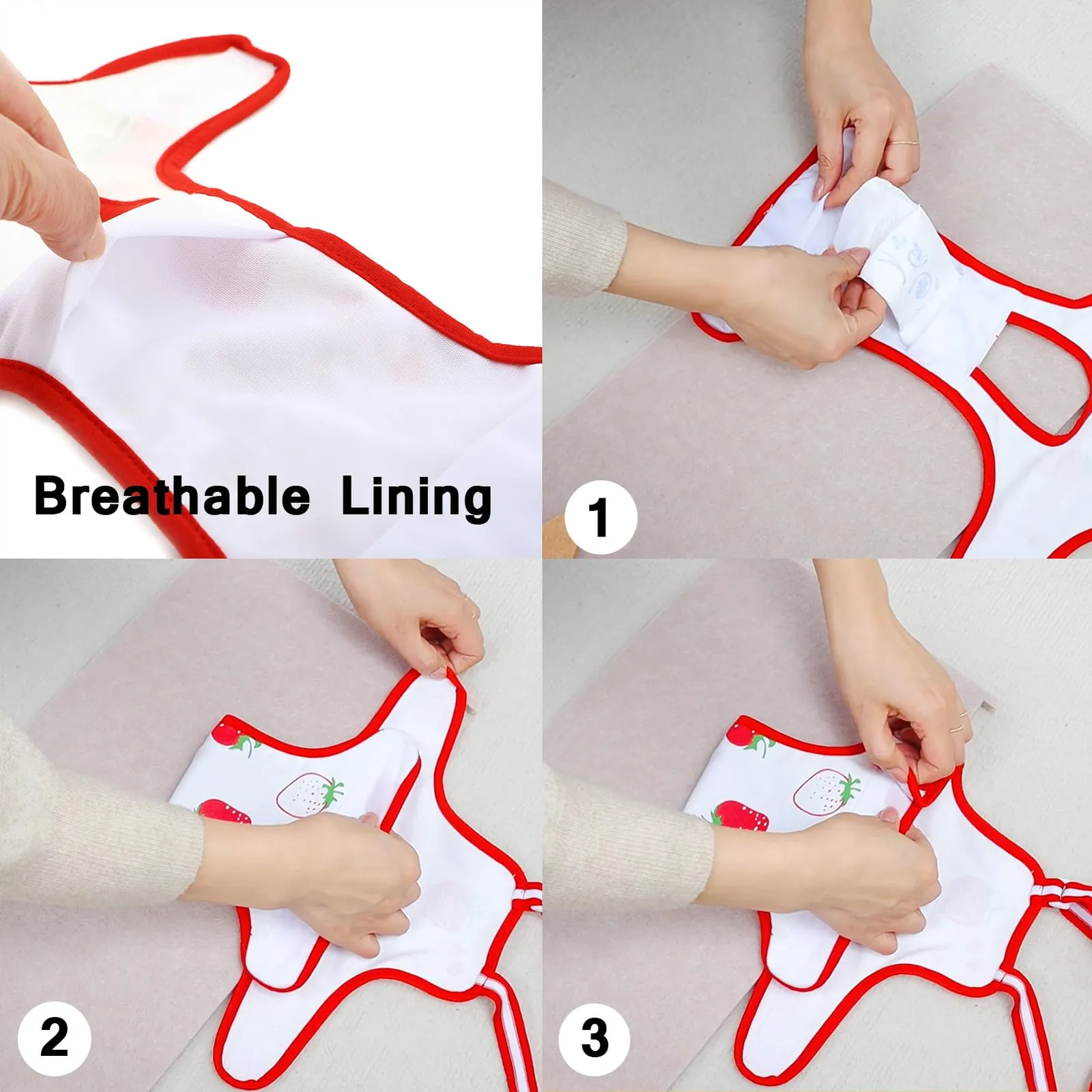 Breathable Lining

1

2

3