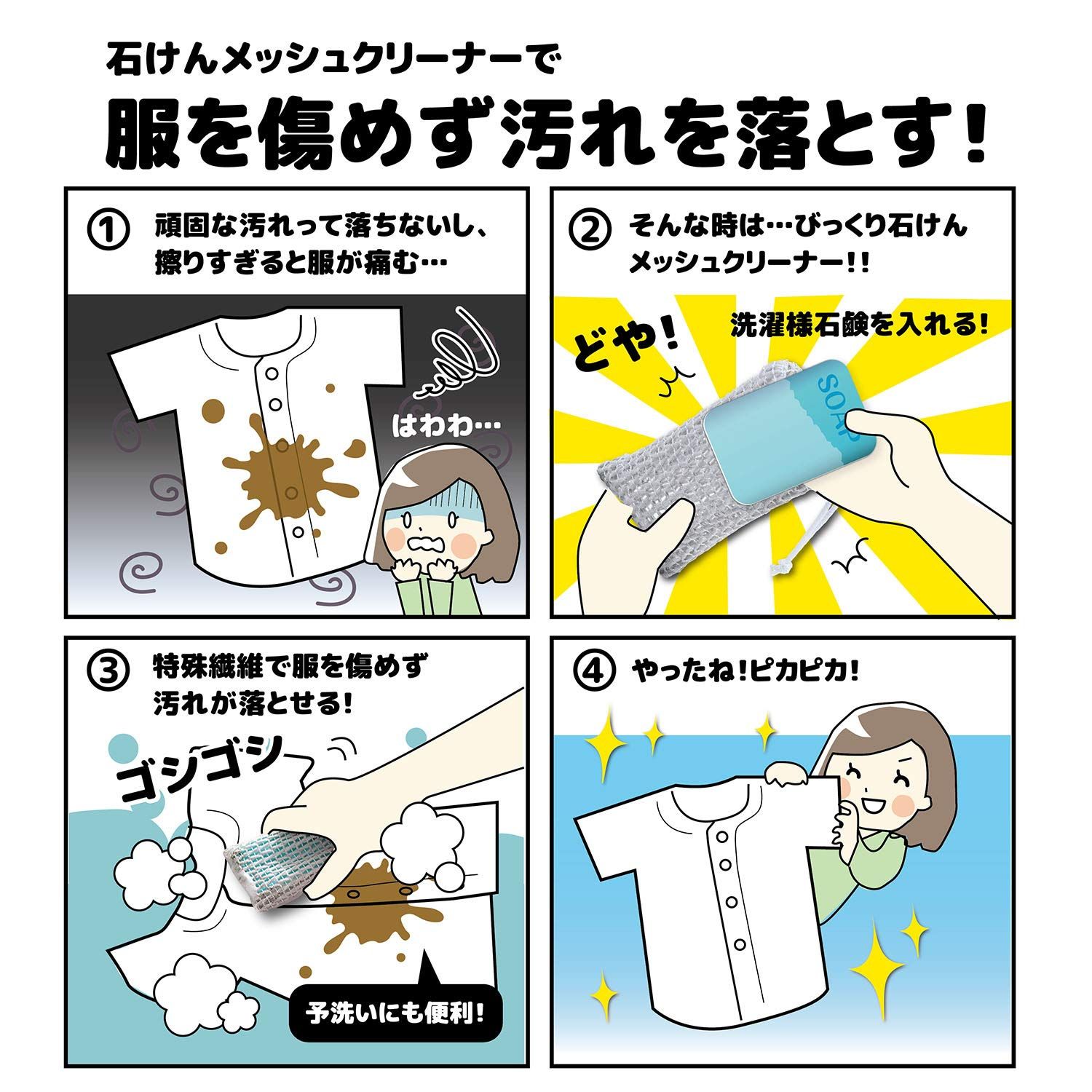 石けんメッシュクリーナーで

服を傷めず汚れを落とす!

① 頑固な汚れって落ちないし、擦りすぎると服が痛む…

はわわ…

② そんな時は…びっくり石けんメッシュクリーナー!!

どや!

洗濯様石鹸を入れる!

SOAP

③ 特殊繊維で服を傷めず汚れが落とせる!

ゴシゴシ

予洗いにも便利!

④ やったね!ピカピカ!