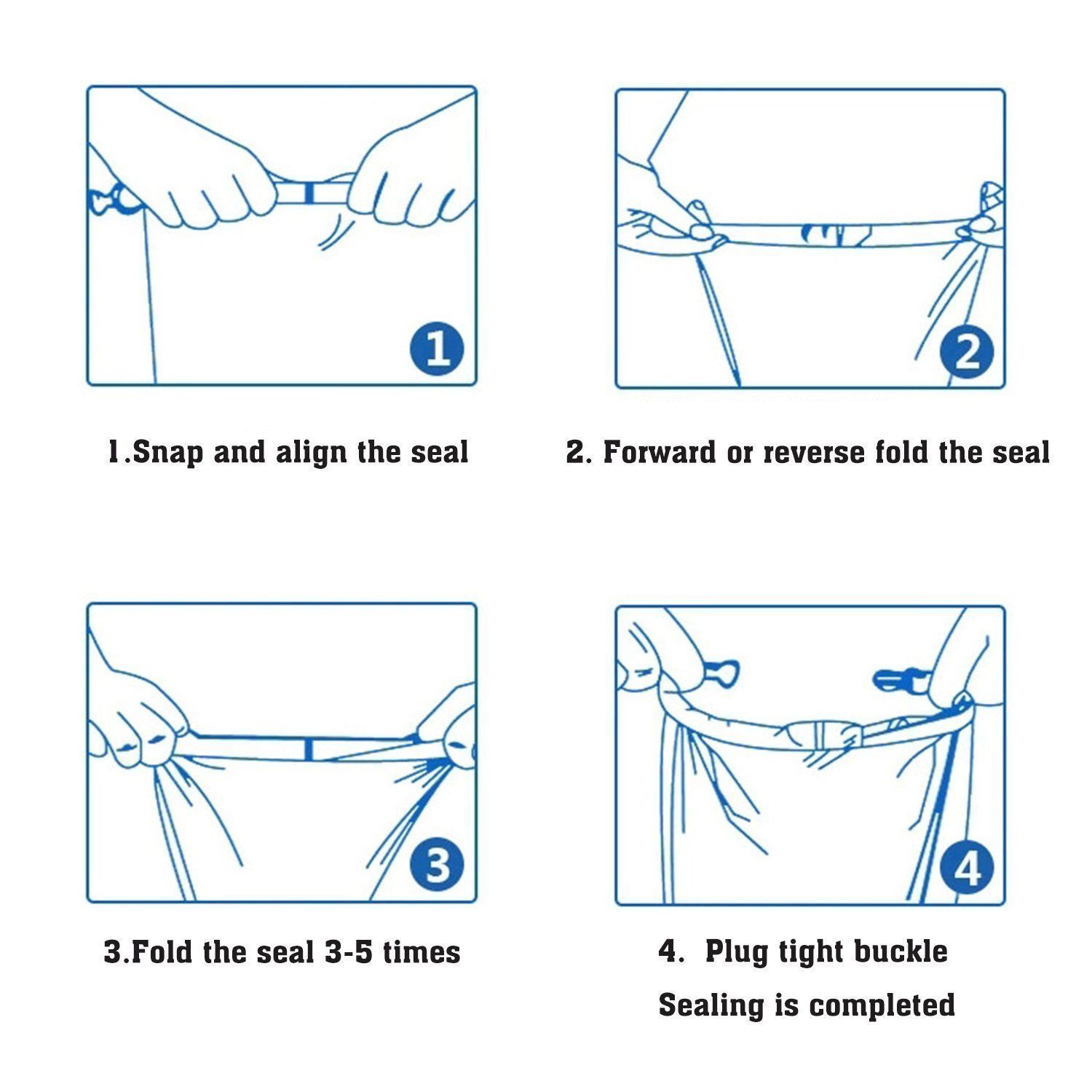 1

1.Snap and align the seal

2

2. Forward or reverse fold the seal

3

3.Fold the seal 3-5 times

4

4. Plug tight buckle
Sealing is completed