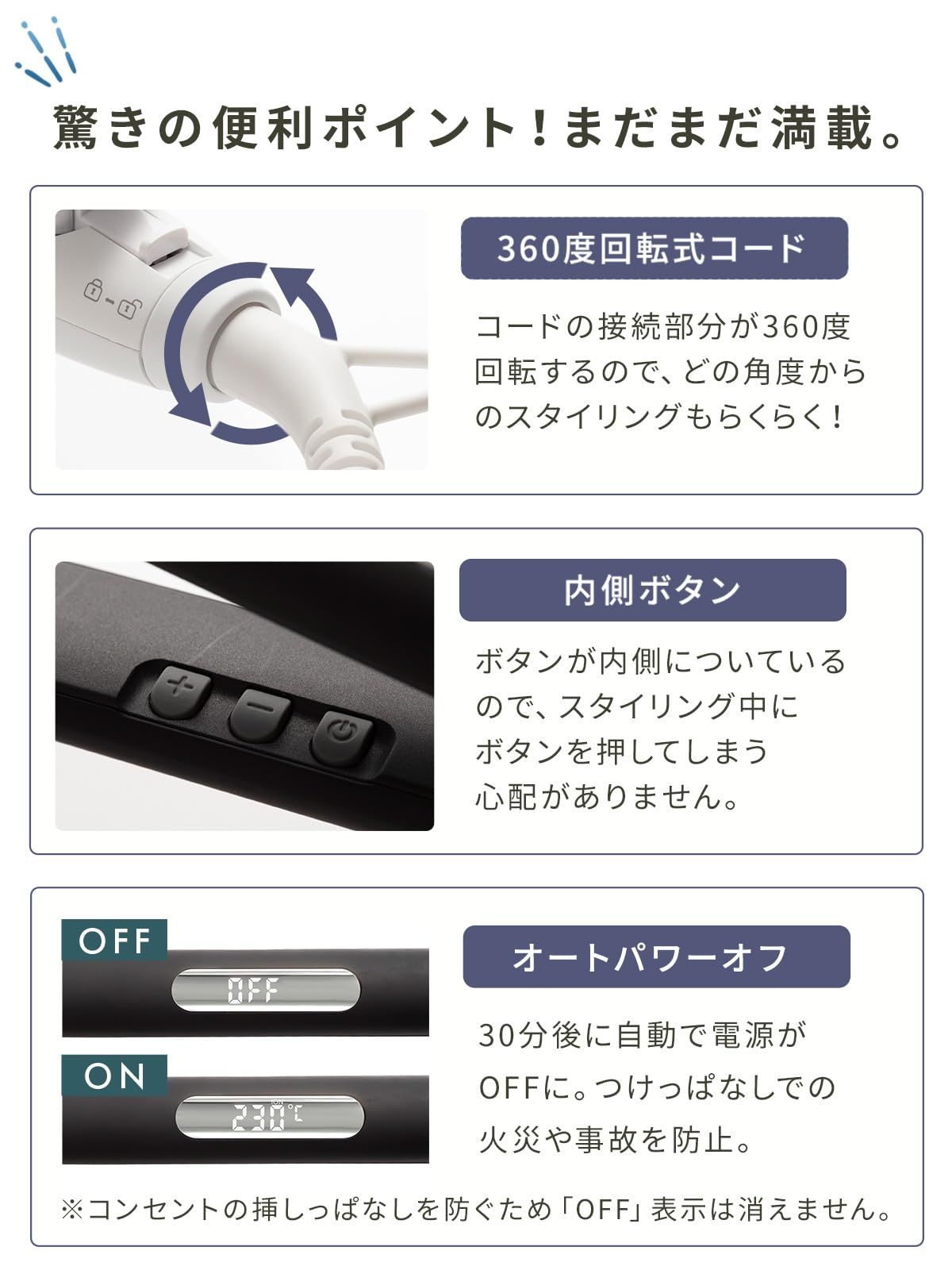 驚きの便利ポイント！まだまだ満載。

360度回転式コード

コードの接続部分が360度回転するので、どの角度からのスタイリングもらくらく！

内側ボタン

ボタンが内側についているので、スタイリング中にボタンを押してしまう心配がありません。

OFF

OFF

ON

230℃

オートパワーオフ

30分後に自動で電源がOFFに。つけっぱなしでの火災や事故を防止。

※コンセントの挿しっぱなしを防ぐため「OFF」表示は消えません。