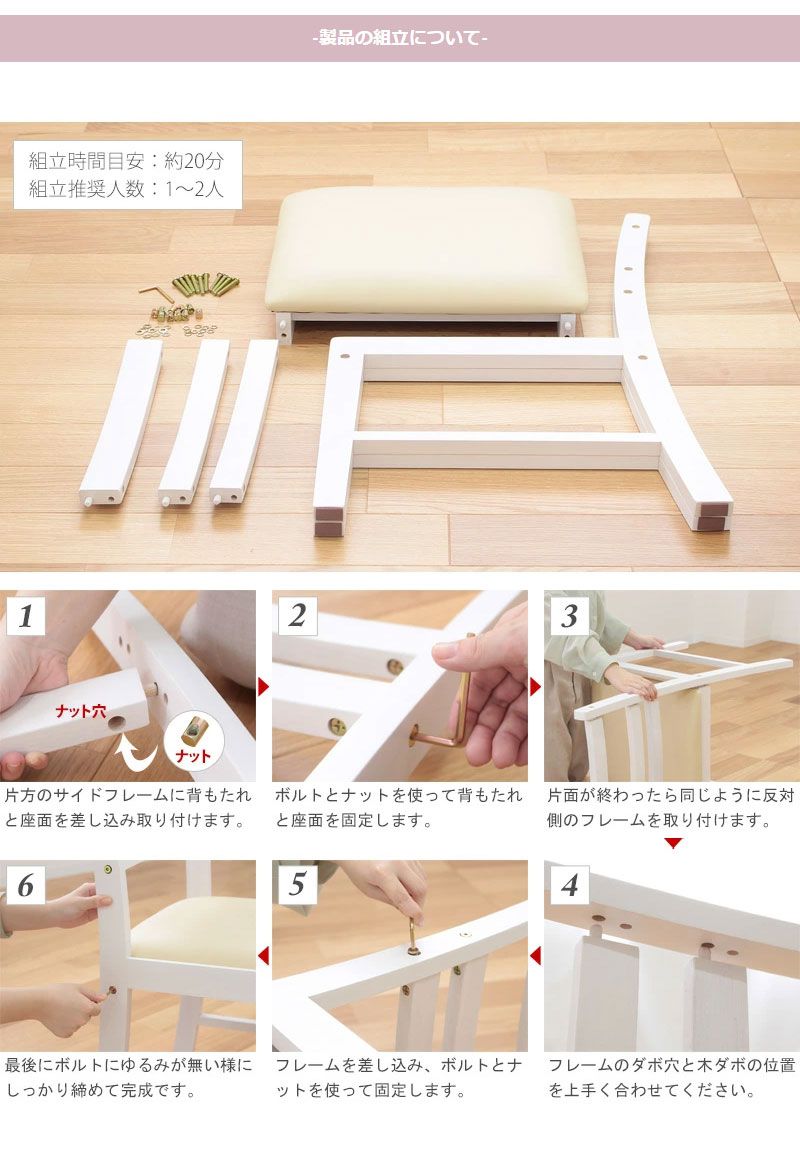 -製品の組立について-

組立時間目安：約20分
組立推奨人数：1～2人

1
ナット穴
ナット
片方のサイドフレームに背もたれと座面を差し込み取り付けます。

2
ボルトとナットを使って背もたれと座面を固定します。

3
片面が終わったら同じように反対側のフレームを取り付けます。

6
最後にボルトにゆるみが無い様にしっかり締めて完成です。

5
フレームを差し込み、ボルトとナットを使って固定します。

4
フレームのダボ穴と木ダボの位置を上手く合わせてください。