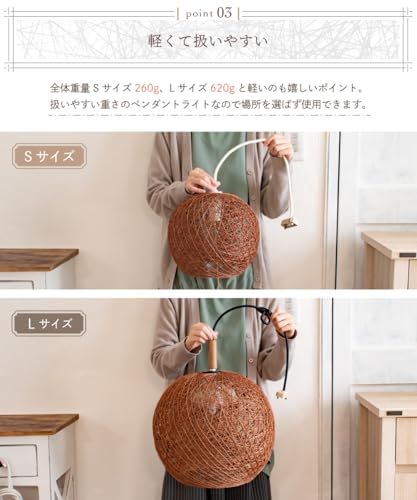 point 03

軽くて扱いやすい

全体重量 S サイズ 260g、L サイズ 620g と軽いのも嬉しいポイント。
扱いやすい重さのペンダントライトなので場所を選ばず使用できます。

S サイズ

L サイズ