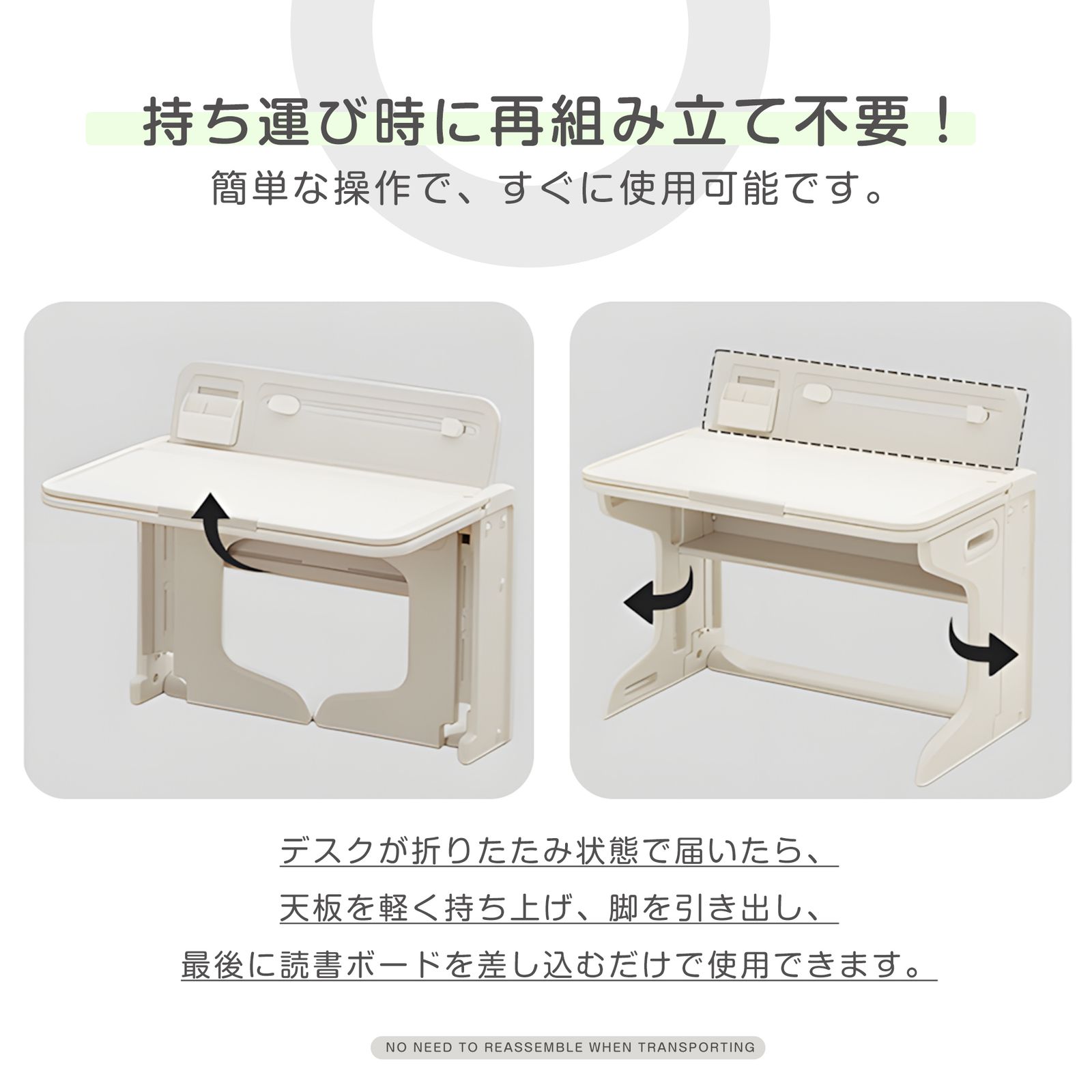 持ち運び時に再組み立て不要！

簡単な操作で、すぐに使用可能です。

デスクが折りたたみ状態で届いたら、

天板を軽く持ち上げ、脚を引き出し、

最後に読書ボードを差し込むだけで使用できます。

NO NEED TO REASSEMBLE WHEN TRANSPORTING