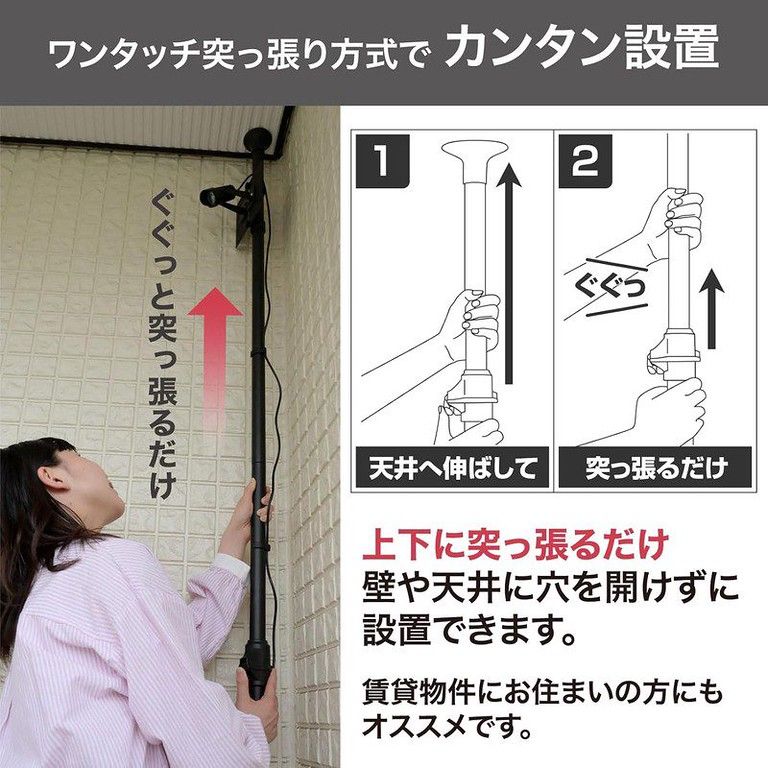 ワンタッチ突っ張り方式で カンタン設置

ぐぐっと突っ張るだけ

1
天井へ伸ばして

2
ぐぐっ
突っ張るだけ

上下に突っ張るだけ
壁や天井に穴を開けずに設置できます。

賃貸物件にお住まいの方にもオススメです。