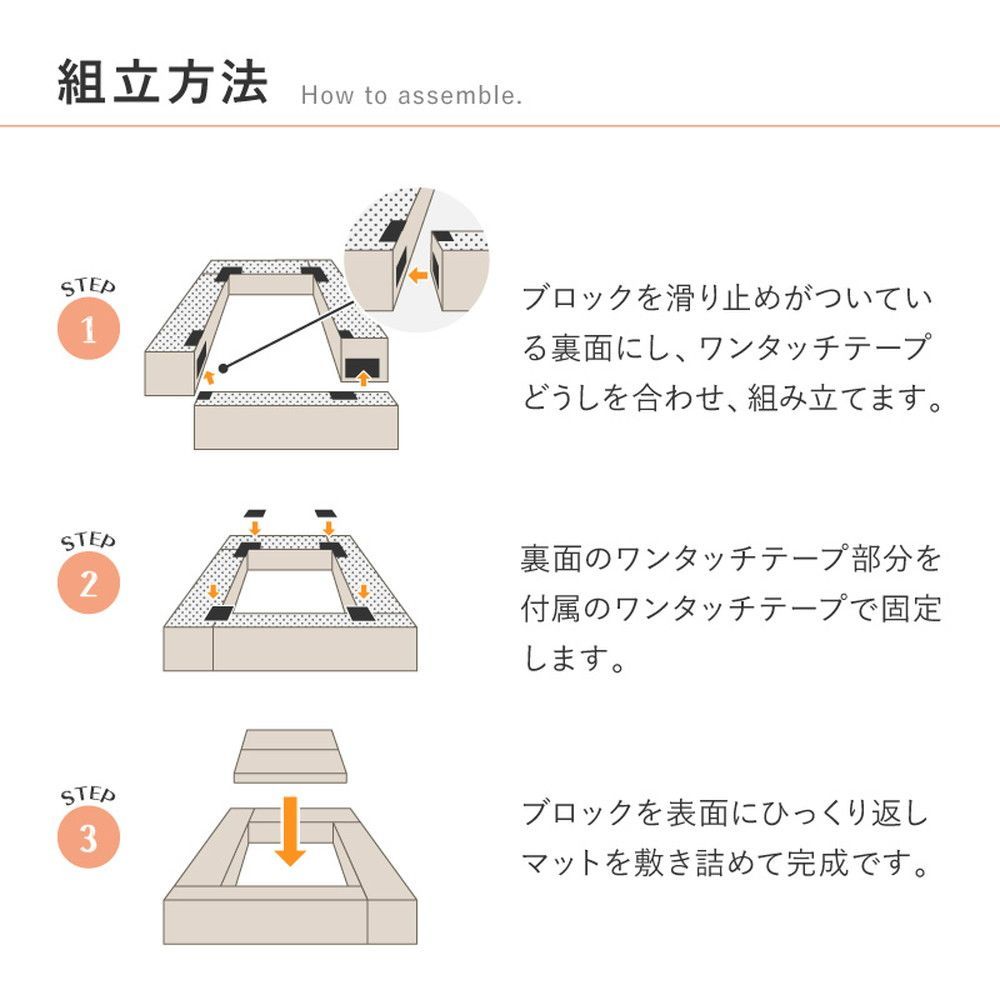 組立方法 How to assemble.

STEP
1

ブロックを滑り止めがついている裏面にし、ワンタッチテープどうしを合わせ、組み立てます。

STEP
2

裏面のワンタッチテープ部分を付属のワンタッチテープで固定します。

STEP
3

ブロックを表面にひっくり返しマットを敷き詰めて完成です。