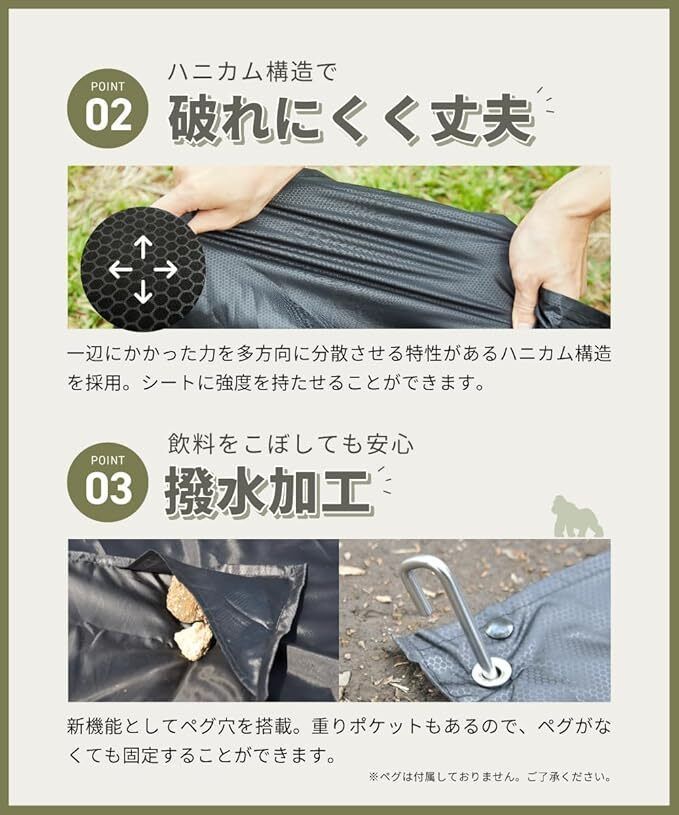 POINT 02
ハニカム構造で
破れにくく丈夫

一辺にかかった力を多方向に分散させる特性があるハニカム構造を採用。シートに強度を持たせることができます。

POINT 03
飲料をこぼしても安心
撥水加工

新機能としてペグ穴を搭載。重りポケットもあるので、ペグがなくても固定することができます。

※ペグは付属しておりません。ご了承ください。