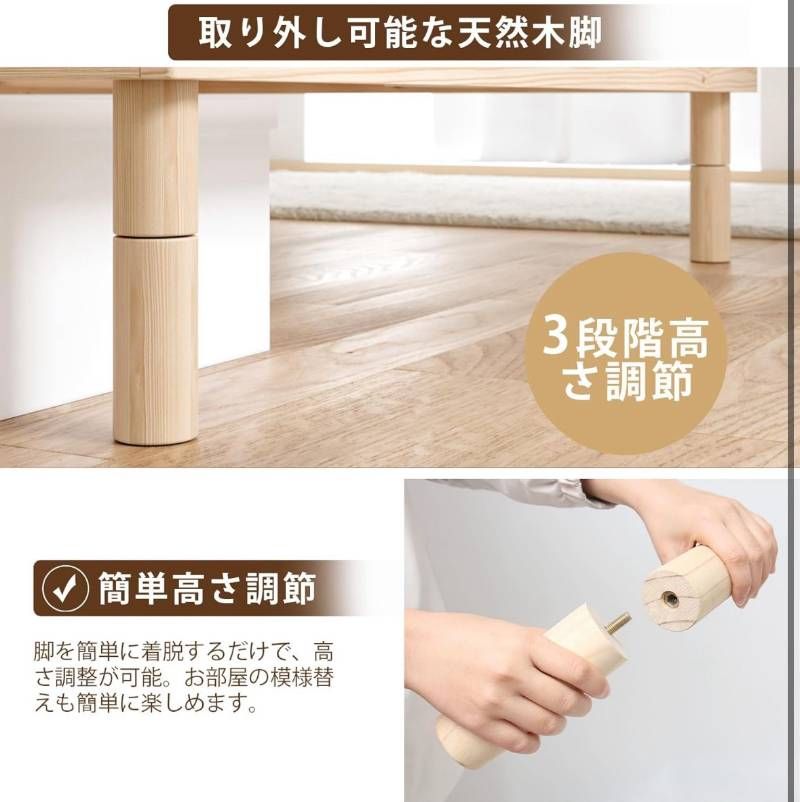 取り外し可能な天然木脚

3段階高さ調節

簡単高さ調節

脚を簡単に着脱するだけで、高さ調整が可能。お部屋の模様替えも簡単に楽しめます。