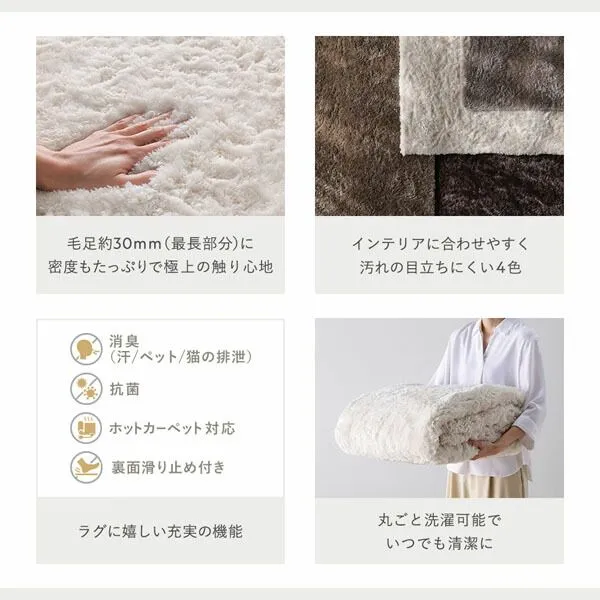 毛足約30mm（最長部分）に
密度もたっぷりで極上の触り心地

インテリアに合わせやすく
汚れの目立ちにくい4色

消臭
（汗/ペット/猫の排泄）

抗菌

ホットカーペット対応

裏面滑り止め付き

ラグに嬉しい充実の機能

丸ごと洗濯可能で
いつでも清潔に