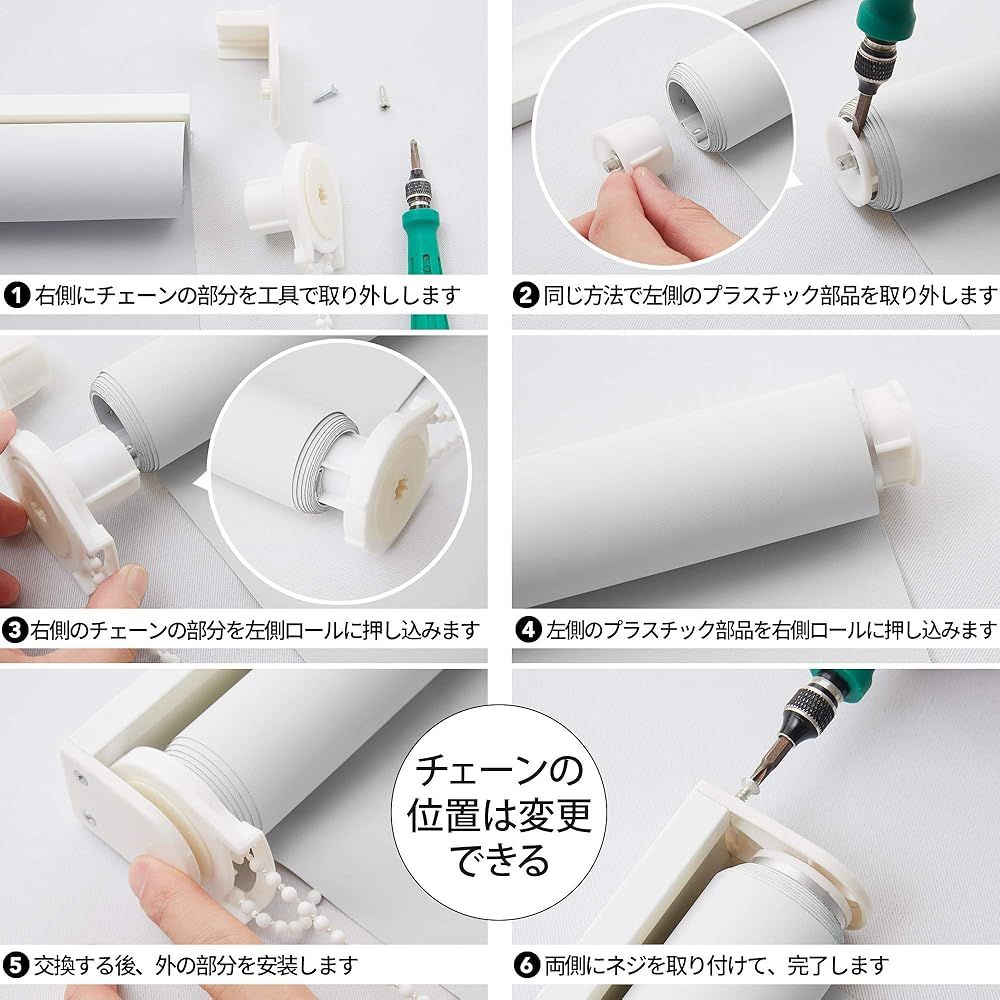 ❶ 右側にチェーンの部分を工具で取り外しします

❷ 同じ方法で左側のプラスチック部品を取り外します

❸ 右側のチェーンの部分を左側ロールに押し込みます

❹ 左側のプラスチック部品を右側ロールに押し込みます

チェーンの位置は変更できる

❺ 交換する後、外の部分を安装します

❻ 両側にネジを取り付けて、完了します