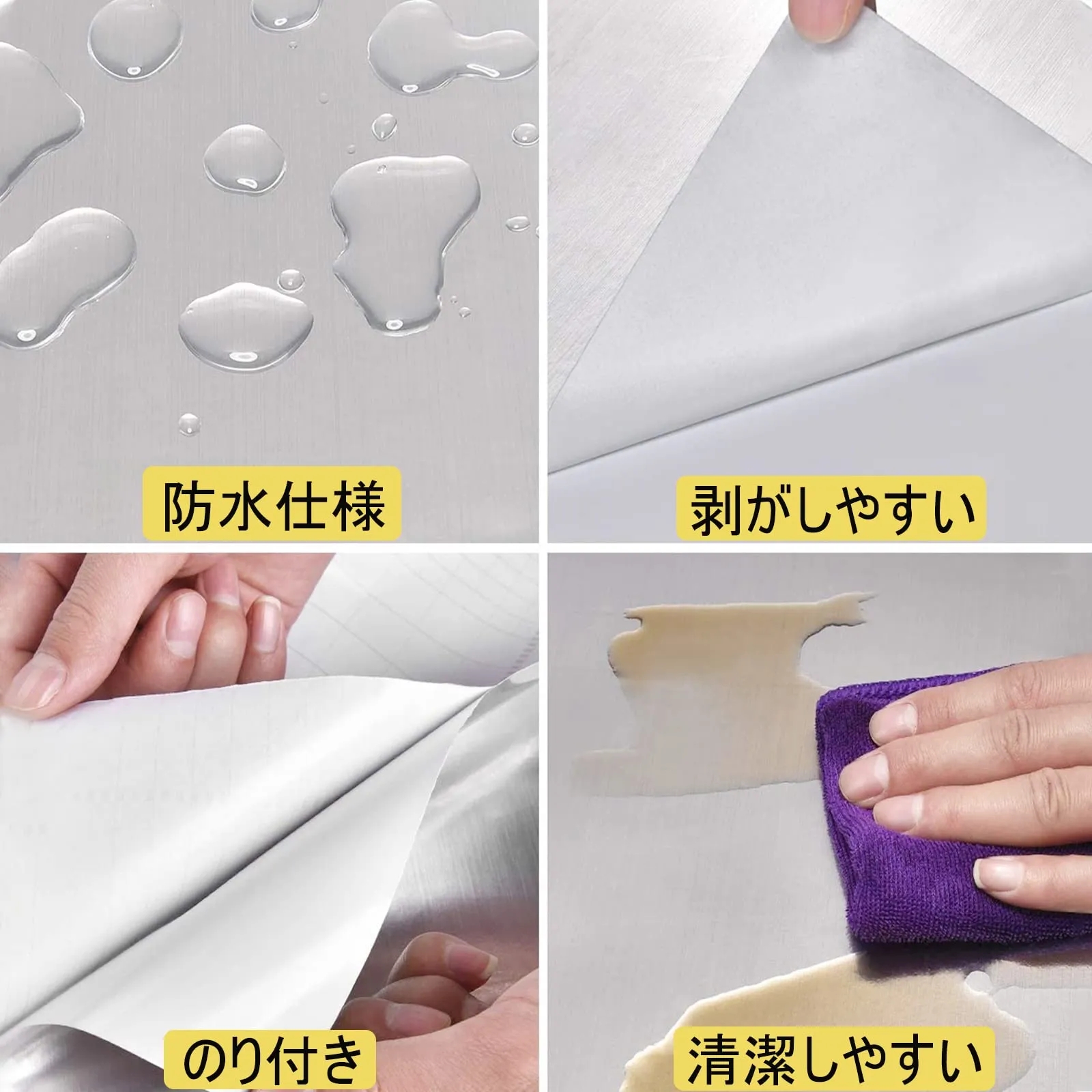 防水仕様

剥がしやすい

のり付き

清潔しやすい