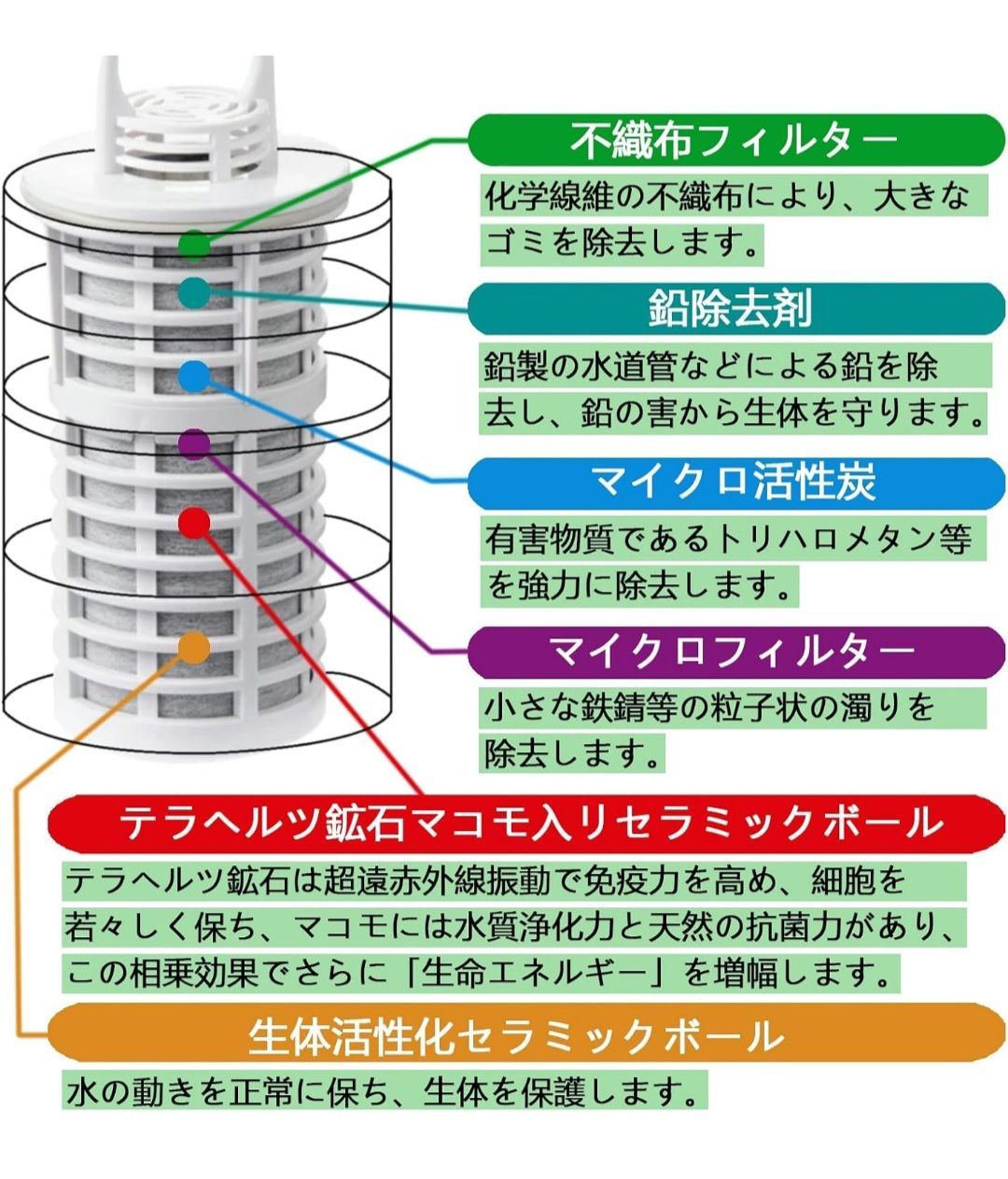 不織布フィルター

化学線維の不織布により、大きなゴミを除去します。

鉛除去剤

鉛製の水道管などによる鉛を除去し、鉛の害から生体を守ります。

マイクロ活性炭

有害物質であるトリハロメタン等を強力に除去します。

マイクロフィルター

小さな鉄錆等の粒子状の濁りを除去します。

テラヘルツ鉱石マコモ入りセラミックボール

テラヘルツ鉱石は超遠赤外線振動で免疫力を高め、細胞を若々しく保ち、マコモには水質浄化力と天然の抗菌力があり、この相乗効果でさらに「生命エネルギー」を増幅します。

生体活性化セラミックボール

水の動きを正常に保ち、生体を保護します。