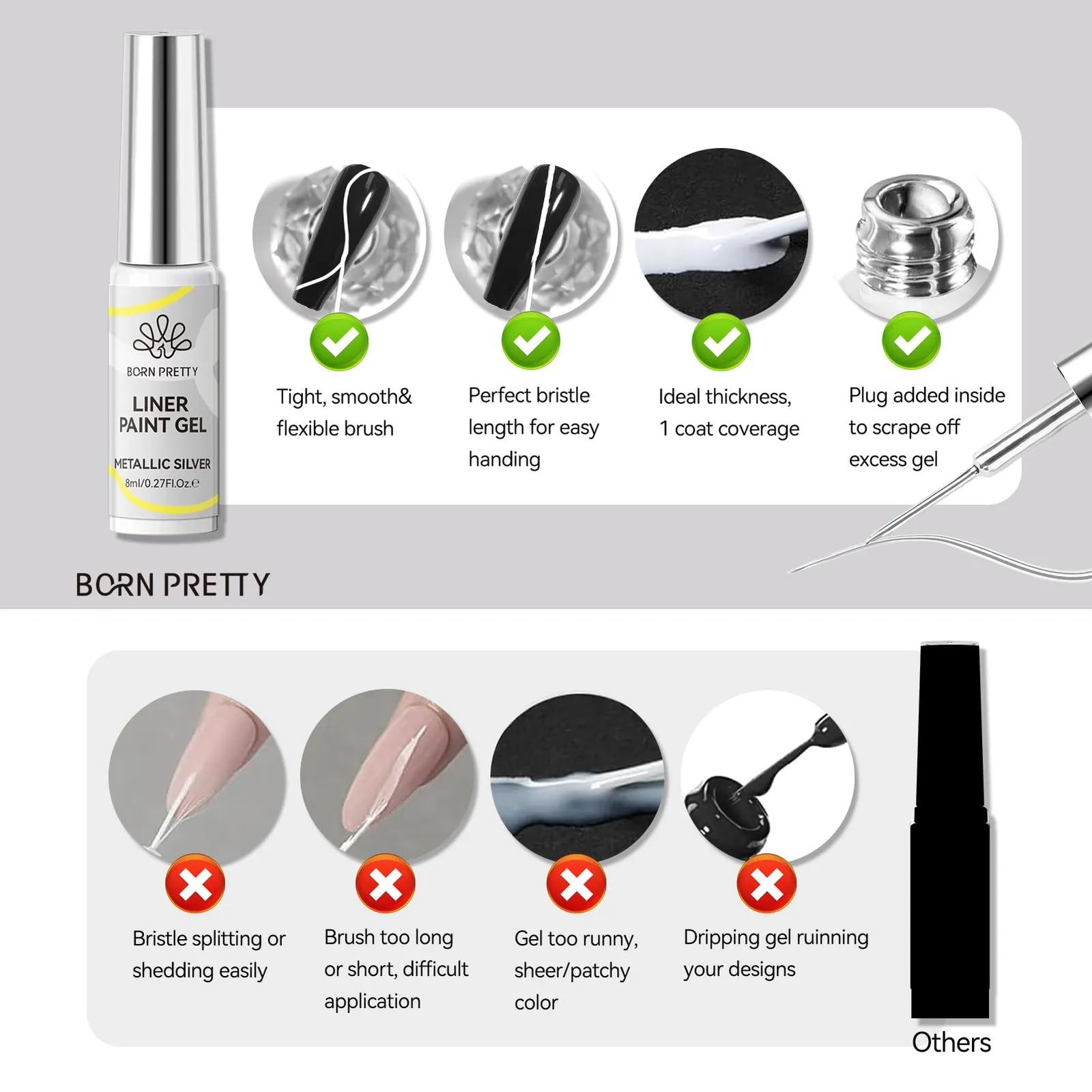 BORN PRETTY
LINER PAINT GEL
METALLIC SILVER
8ml/0.27Fl.Oz.℮

Tight, smooth& flexible brush

Perfect bristle length for easy handing

Ideal thickness, 1 coat coverage

Plug added inside to scrape off excess gel

BORN PRETTY

Bristle splitting or shedding easily

Brush too long or short, difficult application

Gel too runny, sheer/patchy color

Dripping gel ruinning your designs

Others