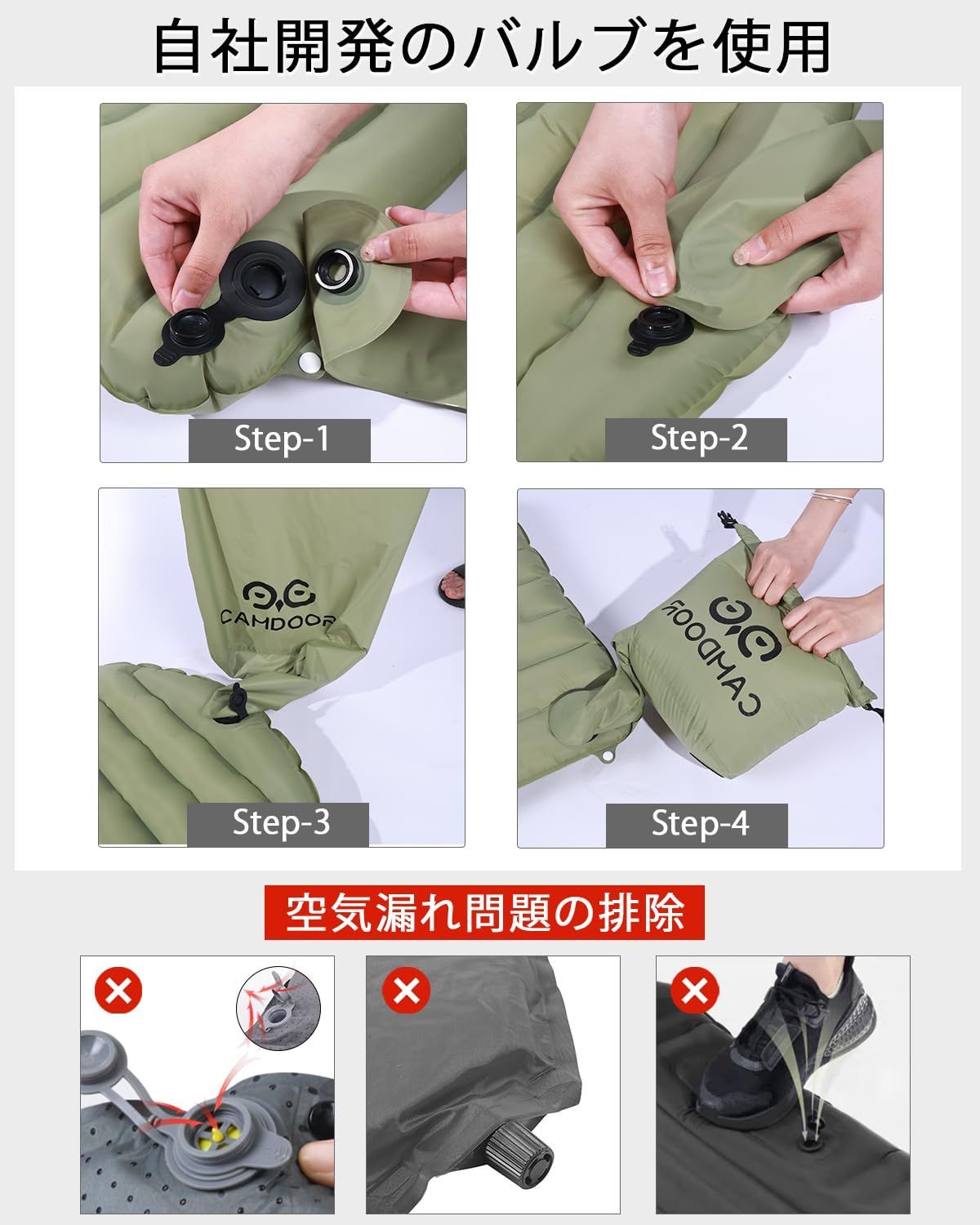 自社開発のバルブを使用

Step-1

Step-2

CAMDOOR

Step-3

CAMDOOR

Step-4

空気漏れ問題の排除