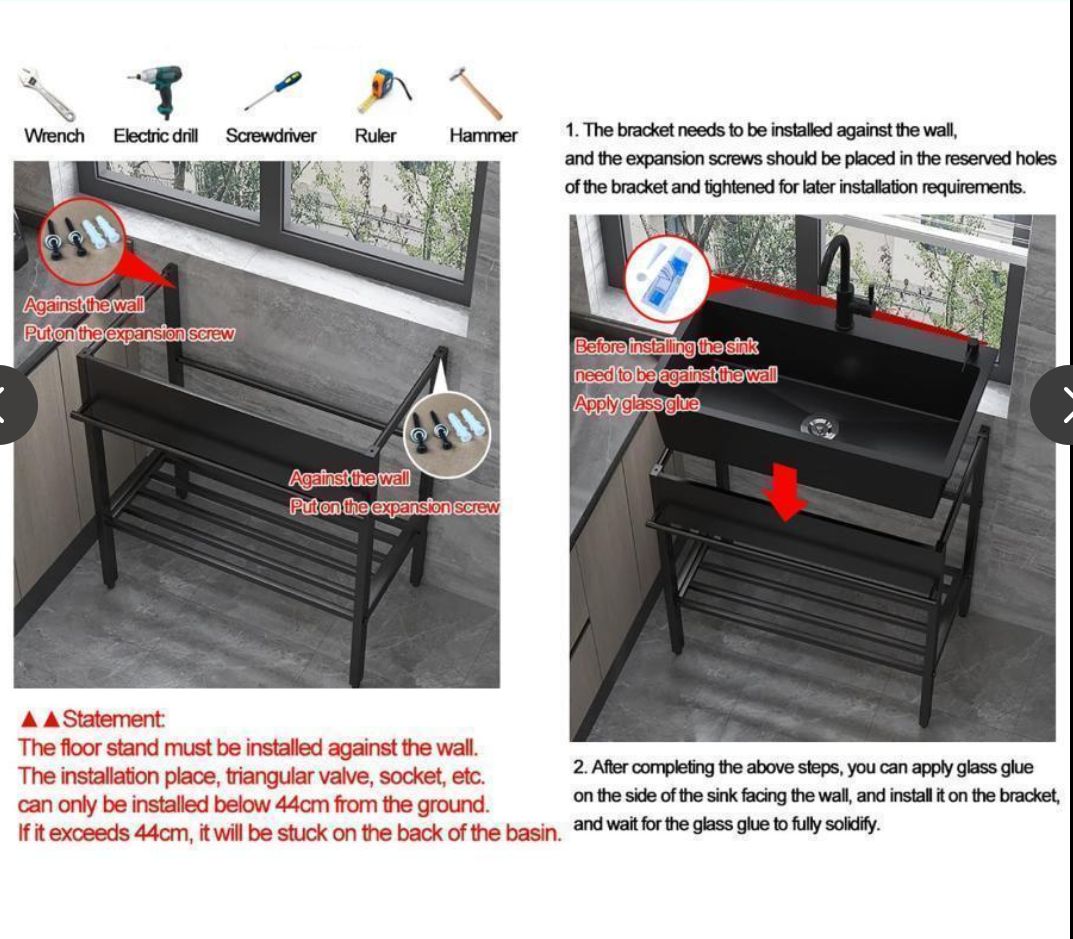 Wrench Electric drill Screwdriver Ruler Hammer

Against the wall
Put on the expansion screw

Against the wall
Put on the expansion screw

▲▲Statement:
The floor stand must be installed against the wall.
The installation place, triangular valve, socket, etc. can only be installed below 44cm from the ground.
If it exceeds 44cm, it will be stuck on the back of the basin.

1. The bracket needs to be installed against the wall, and the expansion screws should be placed in the reserved holes of the bracket and tightened for later installation requirements.

Before installing the sink
need to be against the wall
Apply glass glue

2. After completing the above steps, you can apply glass glue on the side of the sink facing the wall, and install it on the bracket, and wait for the glass glue to fully solidify.