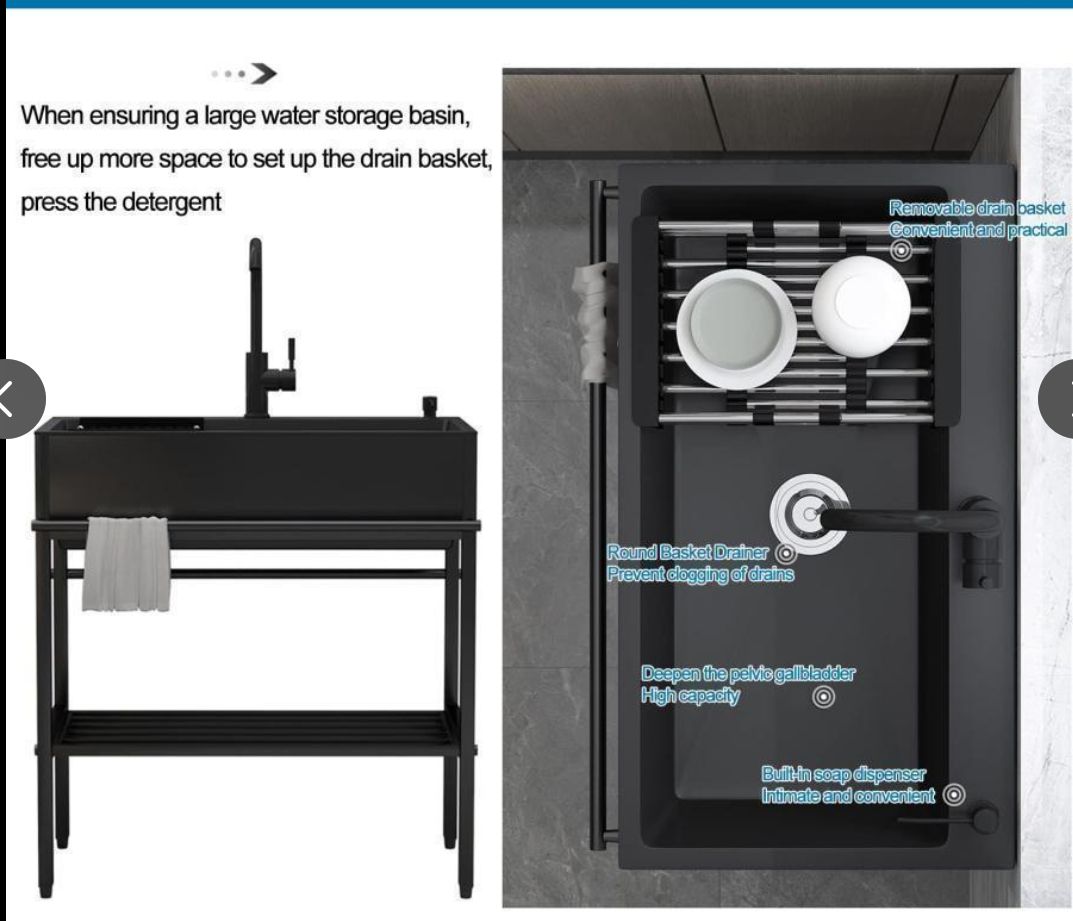 When ensuring a large water storage basin, free up more space to set up the drain basket, press the detergent

Removable drain basket
Convenient and practical

Round Basket Drainer
Prevent clogging of drains

Deepen the pelvic gallbladder
High capacity

Built-in soap dispenser
Intimate and convenient