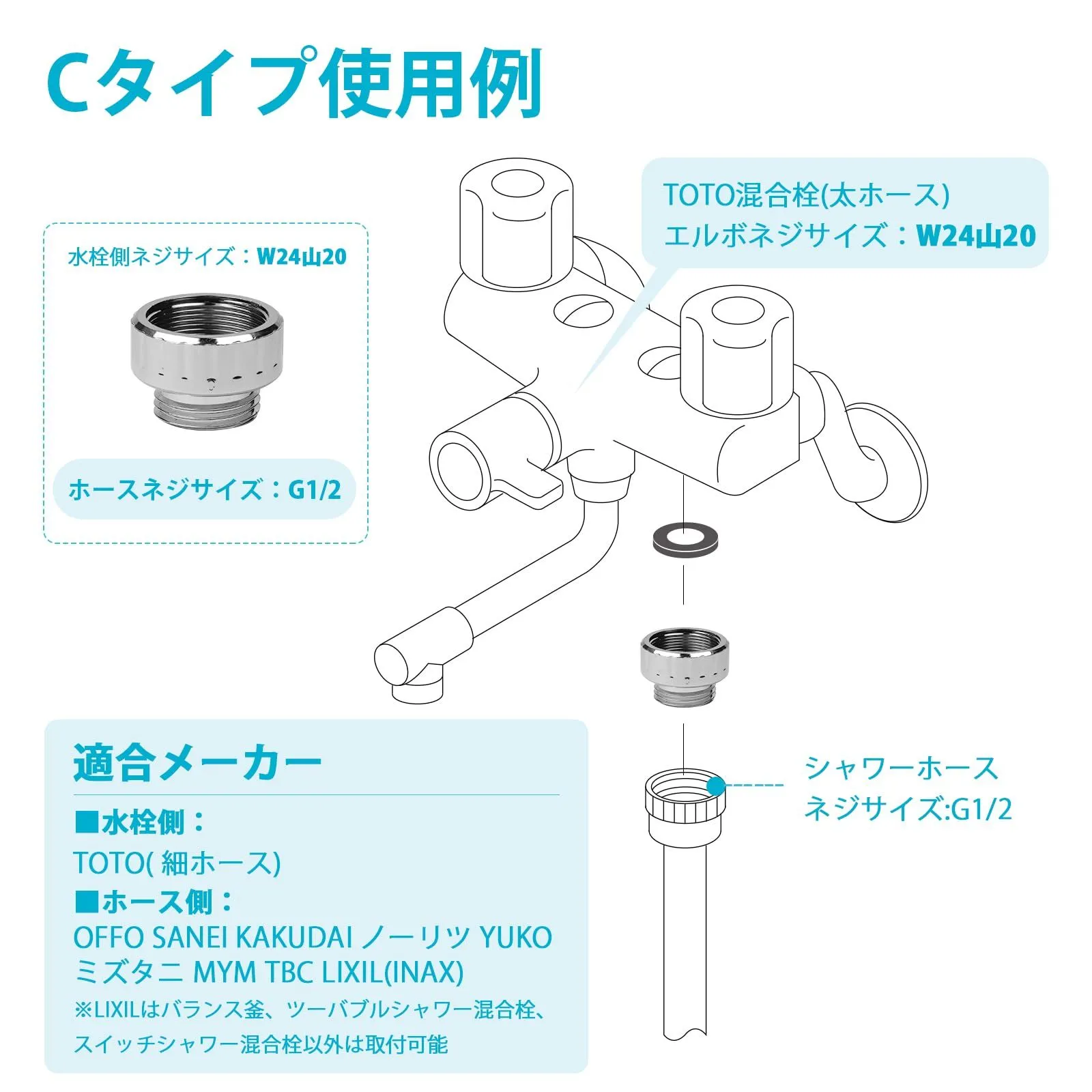 Cタイプ使用例

水栓側ネジサイズ：W24山20

ホースネジサイズ：G1/2

TOTO混合栓(太ホース)
エルボネジサイズ：W24山20

シャワーホース
ネジサイズ:G1/2

適合メーカー

■水栓側：
TOTO( 細ホース)
■ホース側：
OFFO SANEI KAKUDAI ノーリツ YUKO ミズタニ MYM TBC LIXIL(INAX)
※LIXILはバランス釜、ツーバブルシャワー混合栓、スイッチシャワー混合栓以外は取付可能