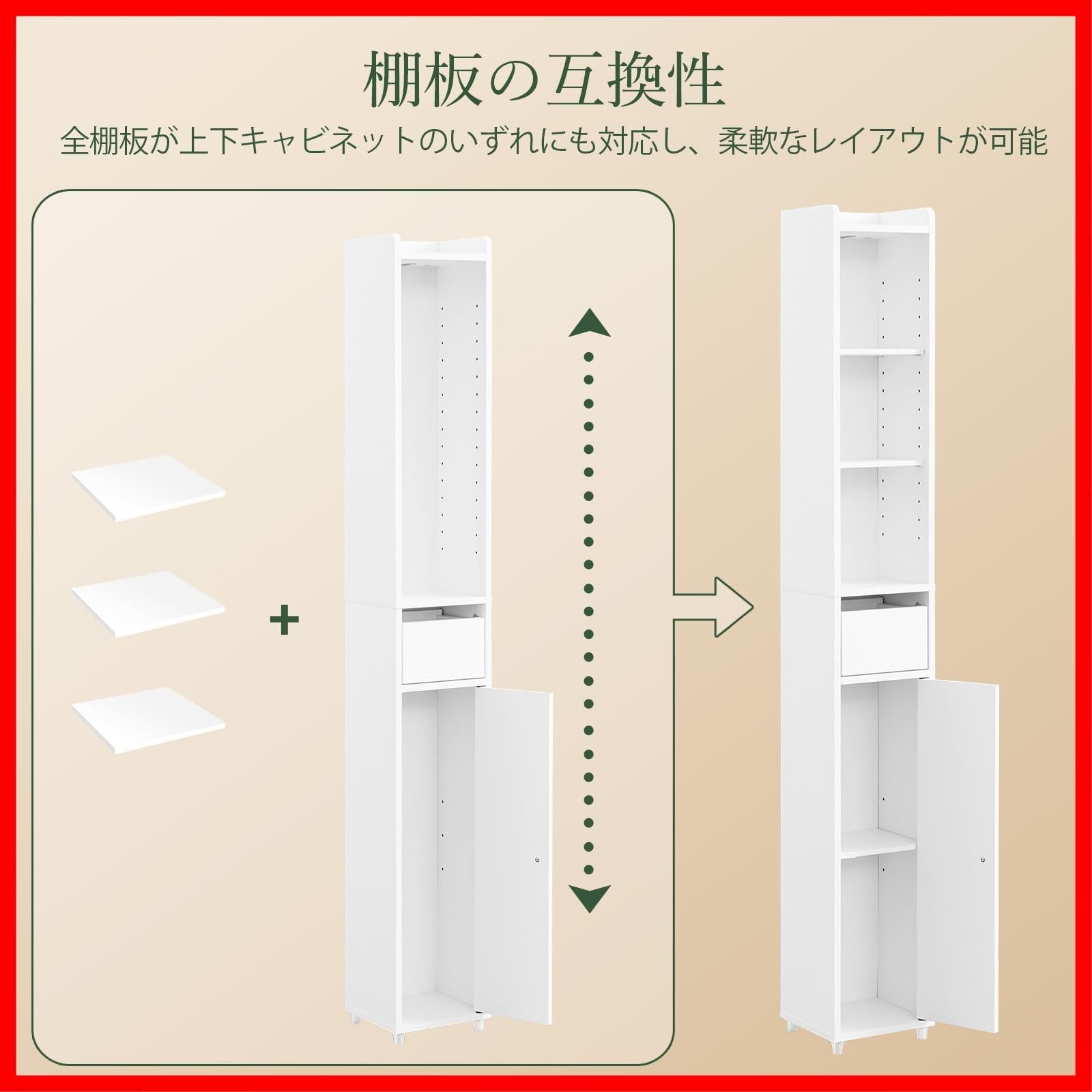 棚板の互換性

全棚板が上下キャビネットのいずれにも対応し、柔軟なレイアウトが可能

+