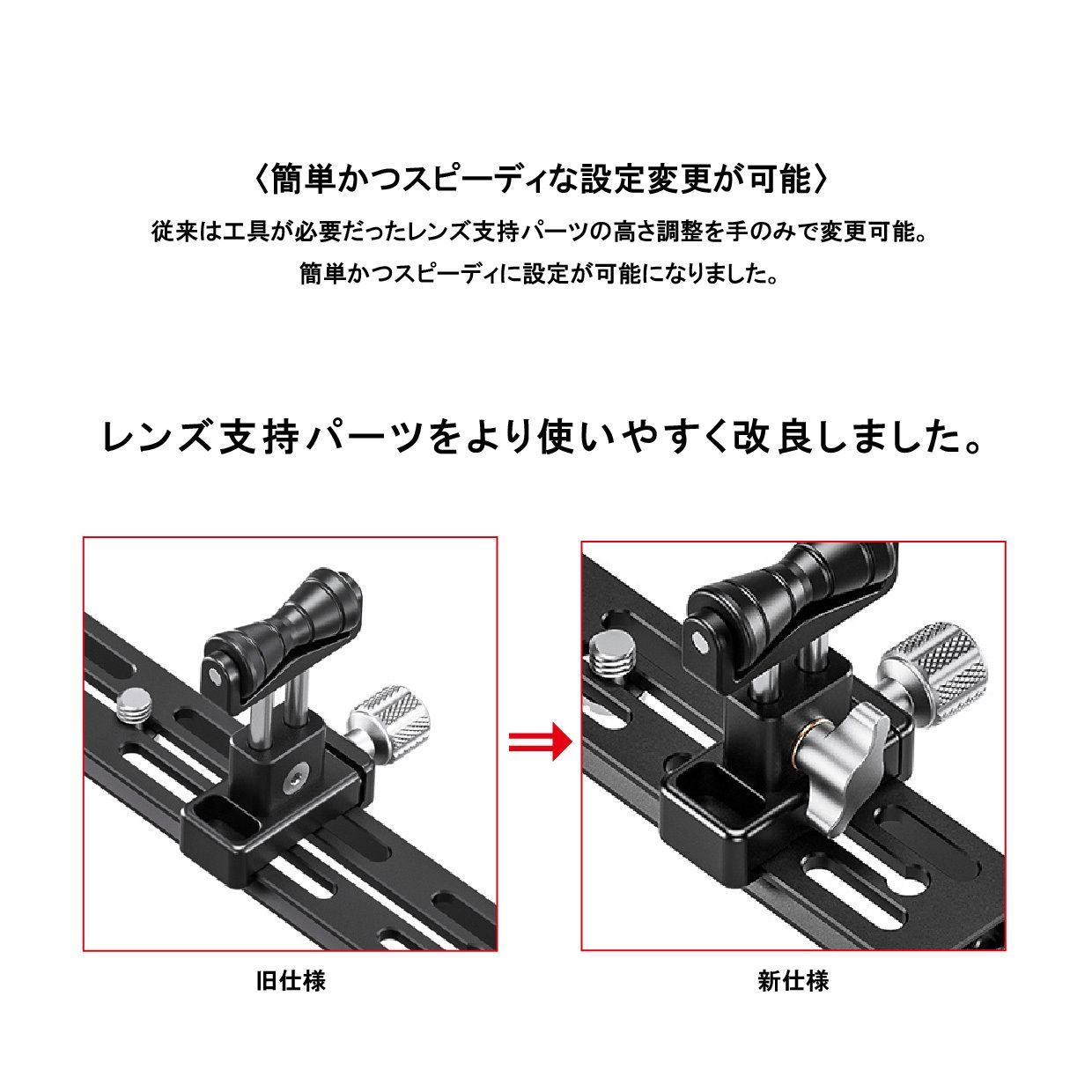 〈簡単かつスピーディな設定変更が可能〉

従来は工具が必要だったレンズ支持パーツの高さ調整を手のみで変更可能。
簡単かつスピーディに設定が可能になりました。

レンズ支持パーツをより使いやすく改良しました。

⇒

旧仕様

新仕様