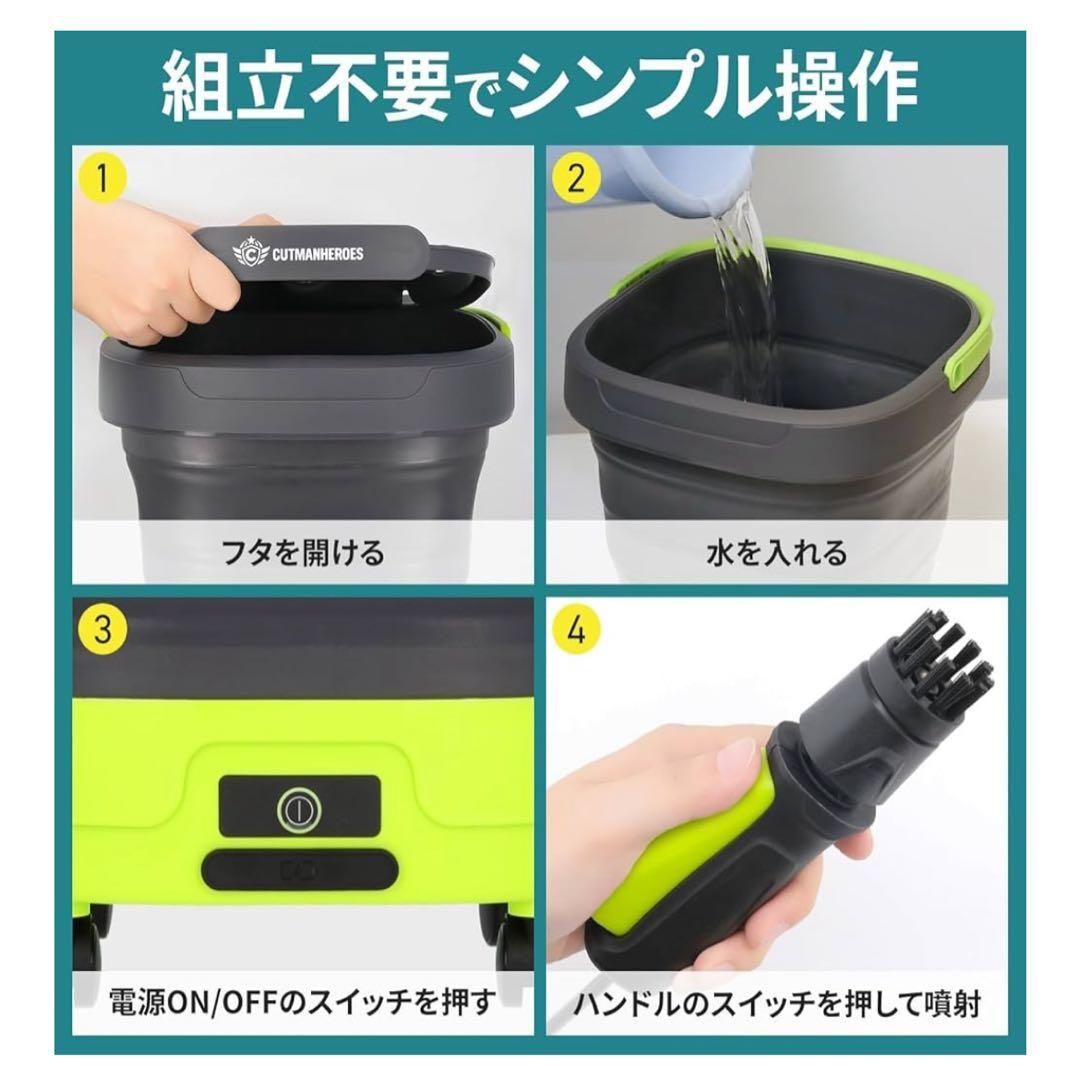 組立不要でシンプル操作

1
CUTMANHEROES
フタを開ける

2
水を入れる

3
電源ON/OFFのスイッチを押す

4
ハンドルのスイッチを押して噴射