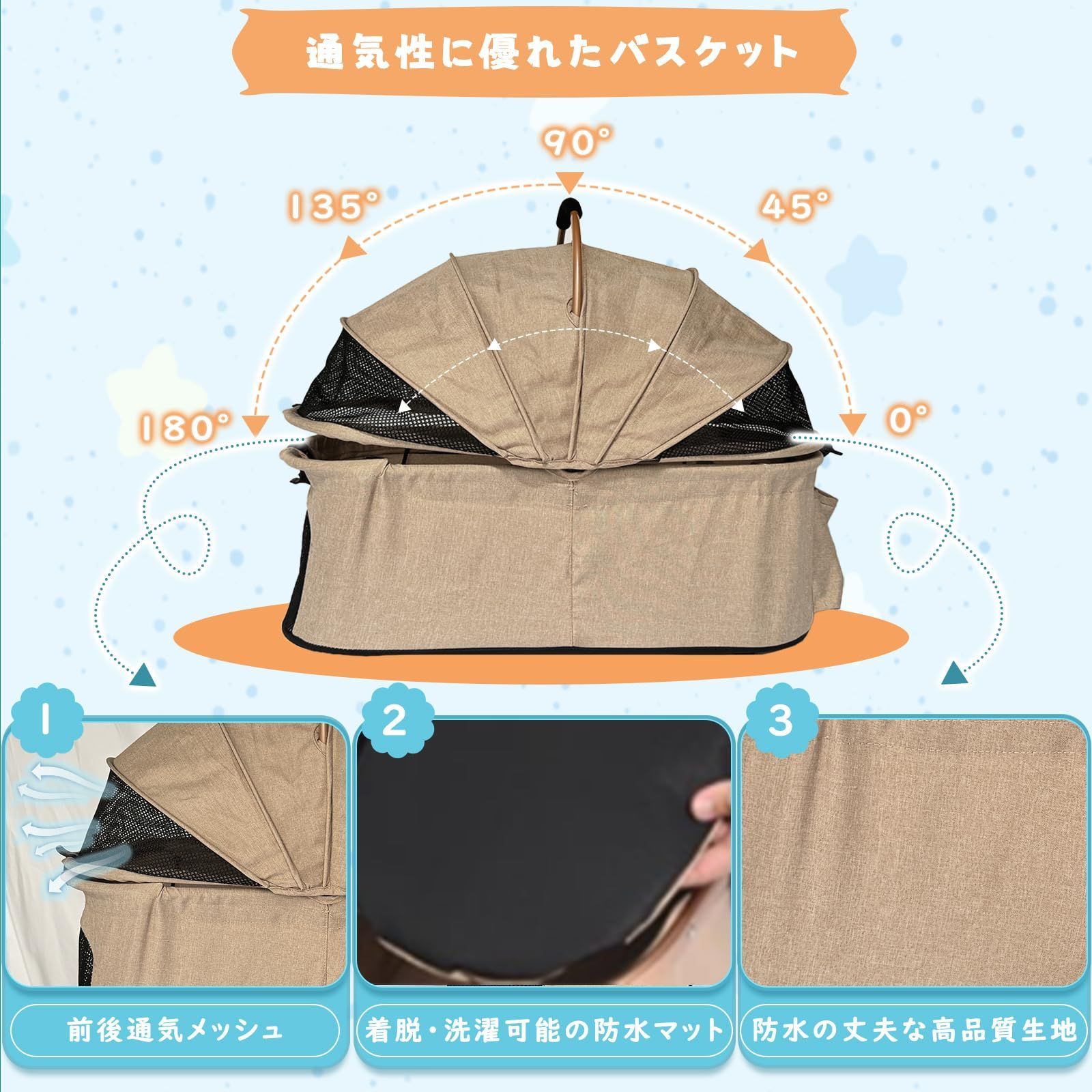 通気性に優れたバスケット

90°

135°

45°

180°

0°

1

2

3

前後通気メッシュ

着脱・洗濯可能の防水マット

防水の丈夫な高品質生地