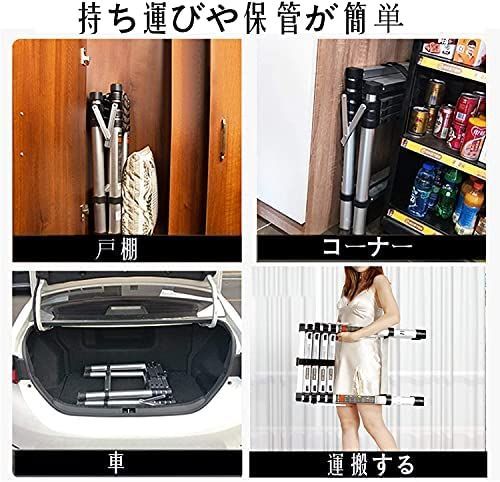 持ち運びや保管が簡単

戸棚

コーナー

車

運搬する