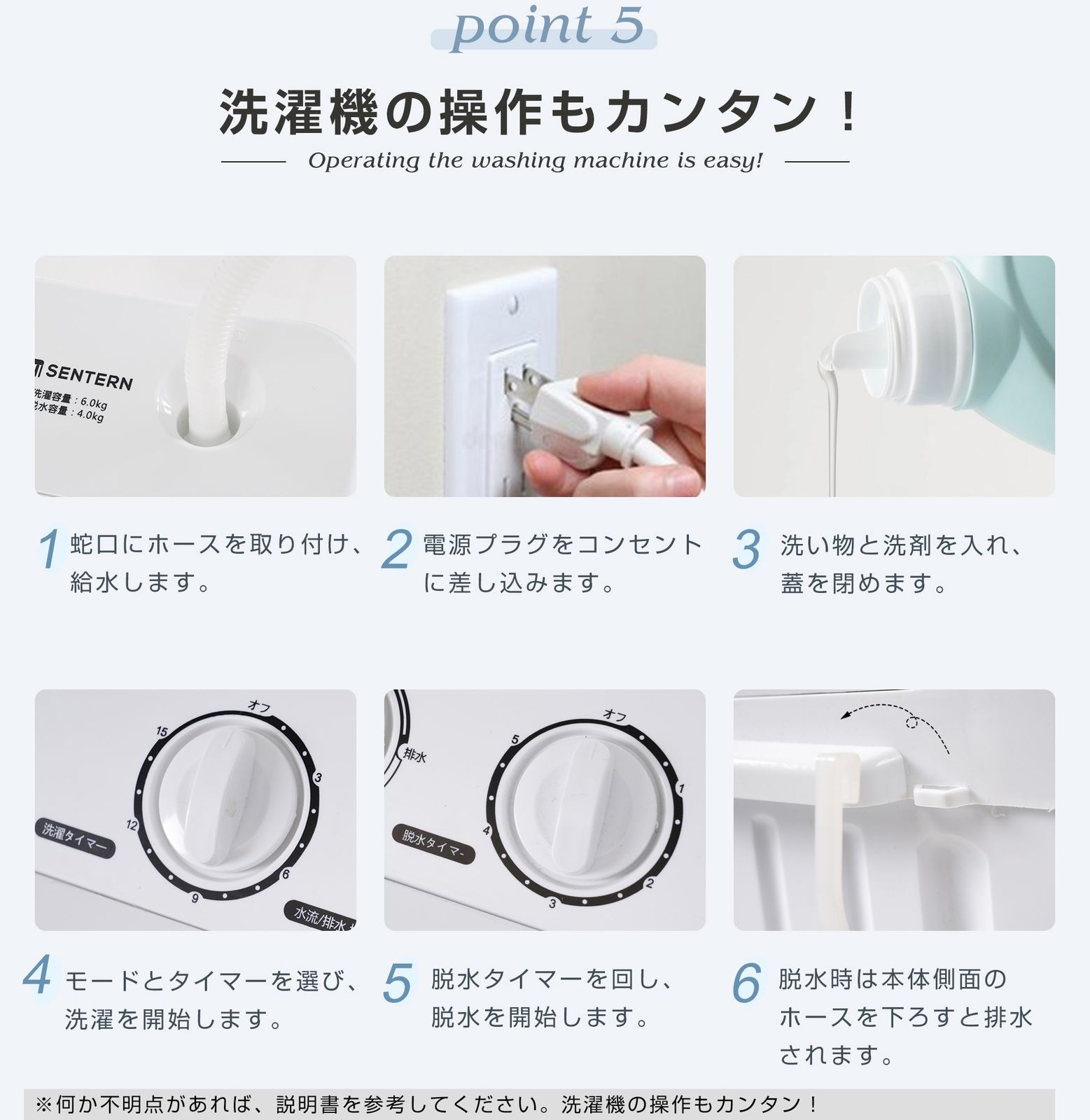 point 5

洗濯機の操作もカンタン！

Operating the washing machine is easy!

SENTERN
洗濯容量：6.0kg
脱水容量：4.0kg

1 蛇口にホースを取り付け、給水します。

2 電源プラグをコンセントに差し込みます。

3 洗い物と洗剤を入れ、蓋を閉めます。

オフ
15
3
12
6
9
洗濯タイマー
水流/排水

排水
オフ
5
1
4
2
3
脱水タイマー

4 モードとタイマーを選び、洗濯を開始します。

5 脱水タイマーを回し、脱水を開始します。

6 脱水時は本体側面のホースを下ろすと排水されます。

※何か不明点があれば、説明書を参考してください。洗濯機の操作もカンタン！