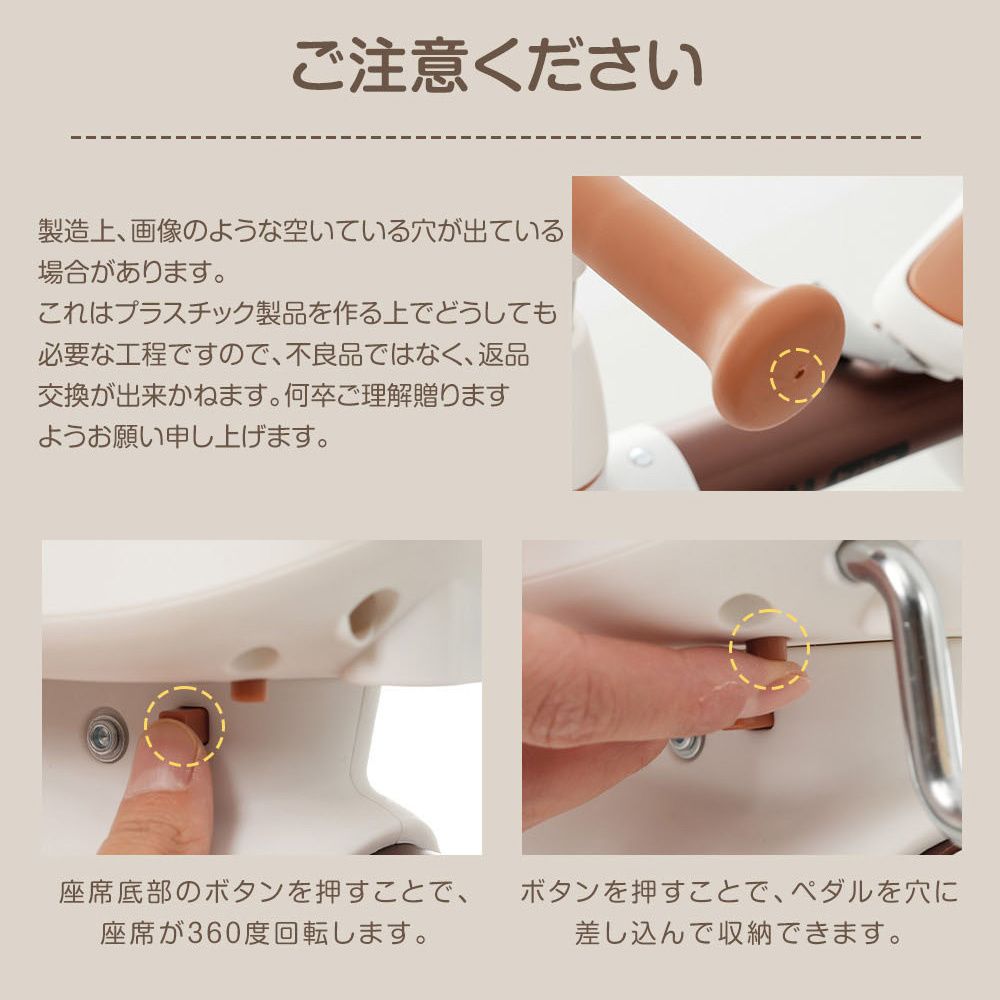 ご注意ください

製造上、画像のような空いている穴が出ている場合があります。
これはプラスチック製品を作る上でどうしても必要な工程ですので、不良品ではなく、返品交換が出来かねます。何卒ご理解贈りますようお願い申し上げます。

座席底部のボタンを押すことで、座席が360度回転します。

ボタンを押すことで、ペダルを穴に差し込んで収納できます。