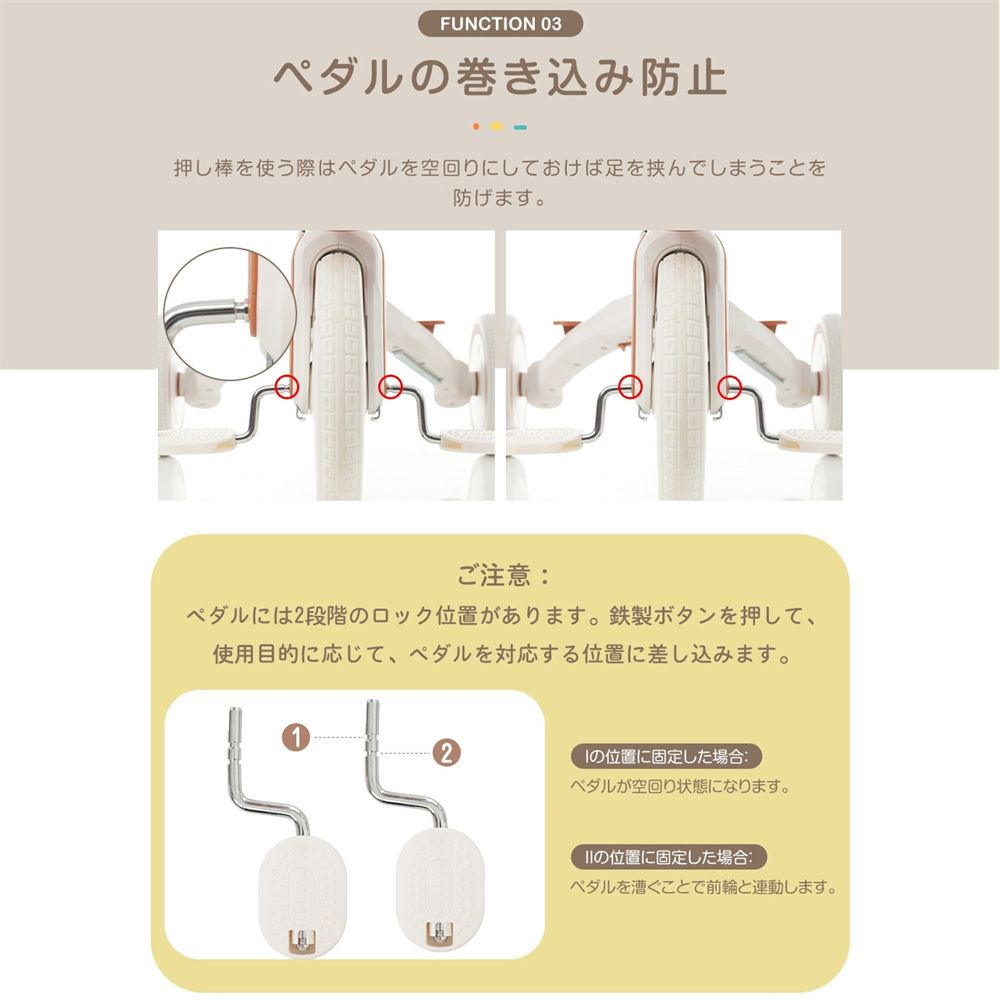 FUNCTION 03

ペダルの巻き込み防止

押し棒を使う際はペダルを空回りにしておけば足を挟んでしまうことを防げます。

ご注意：
ペダルには2段階のロック位置があります。鉄製ボタンを押して、使用目的に応じて、ペダルを対応する位置に差し込みます。

1

2

Iの位置に固定した場合:
ペダルが空回り状態になります。

IIの位置に固定した場合:
ペダルを漕ぐことで前輪と連動します。