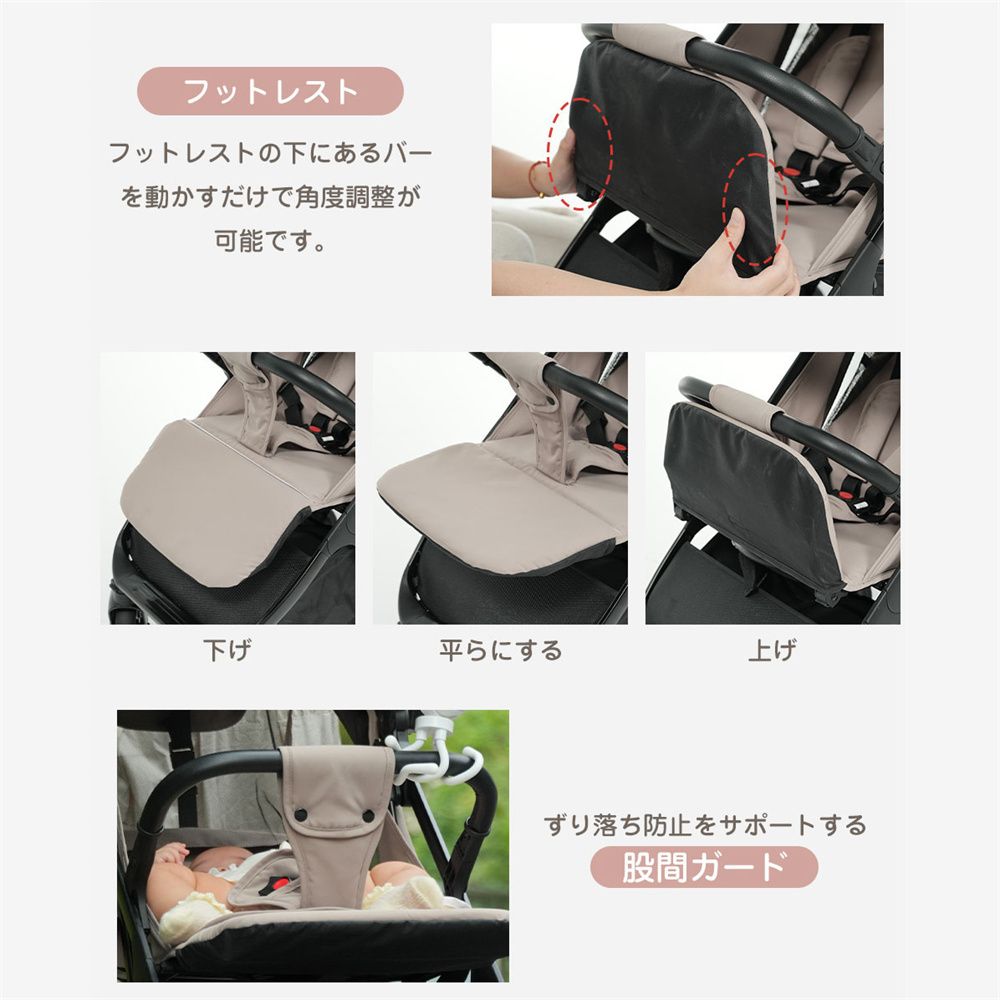 フットレスト

フットレストの下にあるバーを動かすだけで角度調整が可能です。

下げ

平らにする

上げ

ずり落ち防止をサポートする

股間ガード