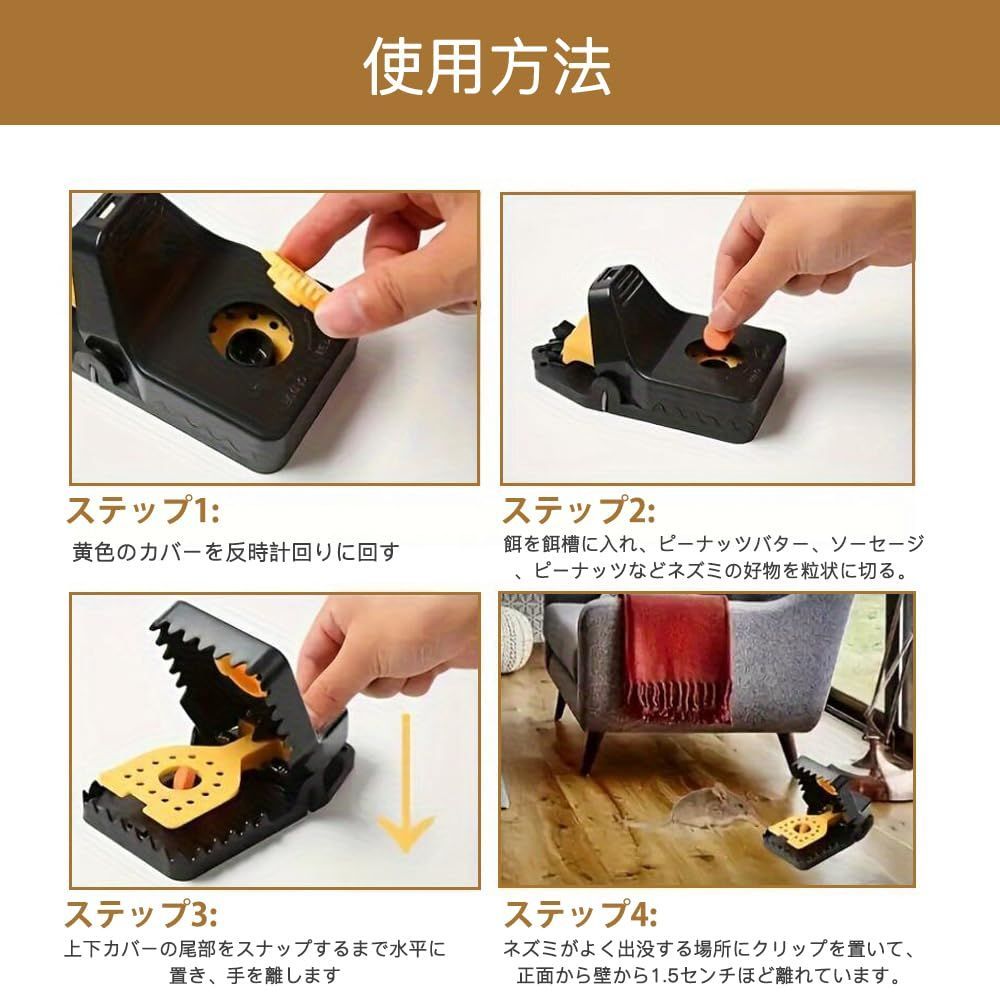 使用方法

ステップ1:
黄色のカバーを反時計回りに回す

ステップ2:
餌を餌槽に入れ、ピーナッツバター、ソーセージ、ピーナッツなどネズミの好物を粒状に切る。

ステップ3:
上下カバーの尾部をスナップするまで水平に置き、手を離します

ステップ4:
ネズミがよく出没する場所にクリップを置いて、正面から壁から1.5センチほど離れています。